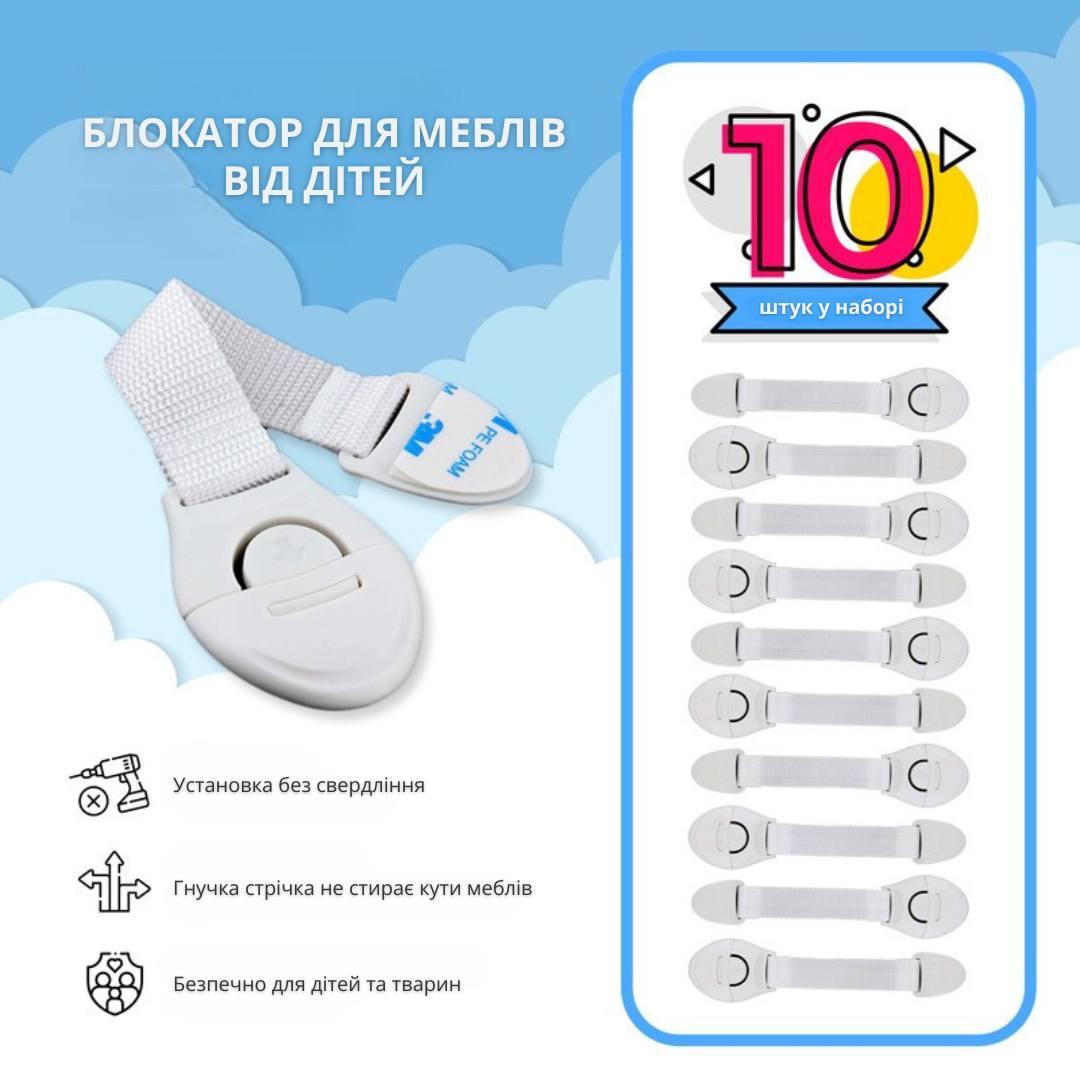 БЛОКАТОР ДЛЯ МЕБЛІВ ВІД ДІТЕЙ

3M PE FOAM

Установка без свердління

Гнучка стрічка не стирає кути меблів

Безпечно для дітей та тварин

10

штук у наборі