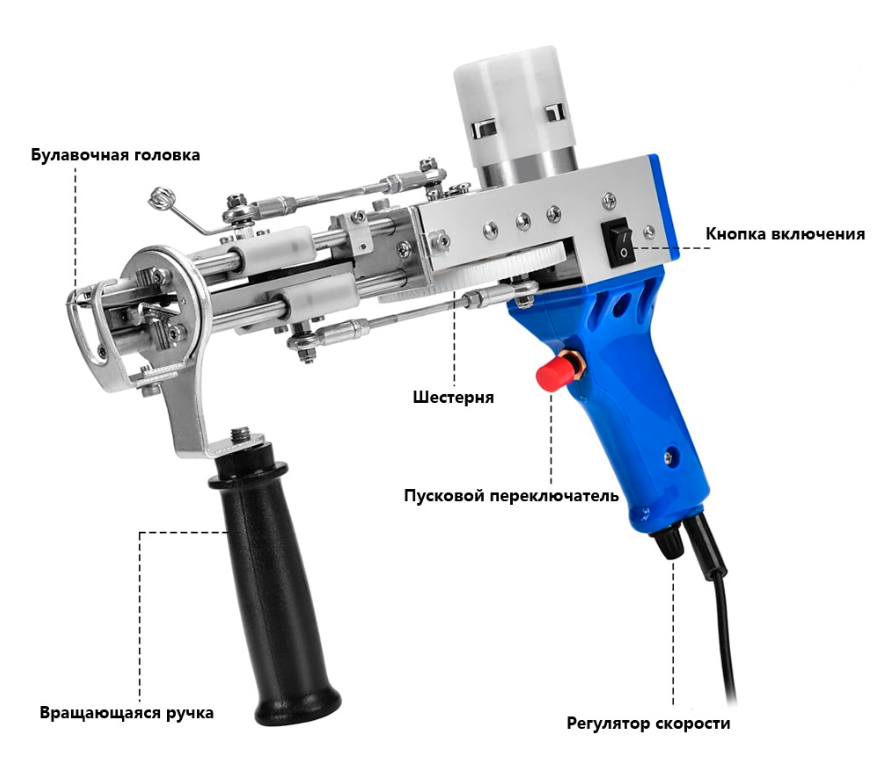 Булавочная головка

Кнопка включения

Шестерня

Пусковой переключатель

Вращающаяся ручка

Регулятор скорости