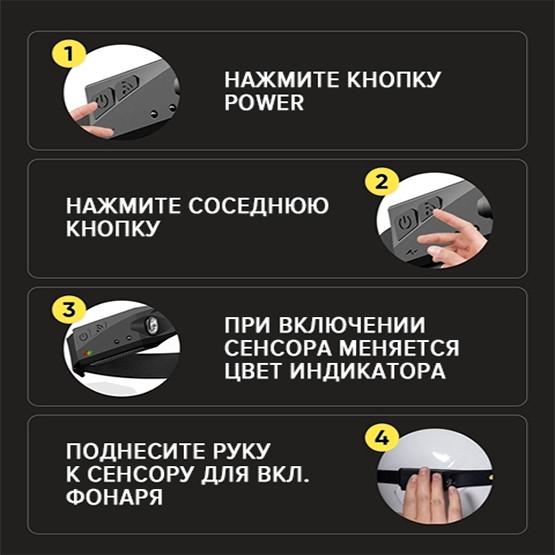 1

НАЖМИТЕ КНОПКУ POWER

НАЖМИТЕ СОСЕДНЮЮ КНОПКУ

2

3

ПРИ ВКЛЮЧЕНИИ СЕНСОРА МЕНЯЕТСЯ ЦВЕТ ИНДИКАТОРА

ПОДНЕСИТЕ РУКУ К СЕНСОРУ ДЛЯ ВКЛ. ФОНАРЯ

4