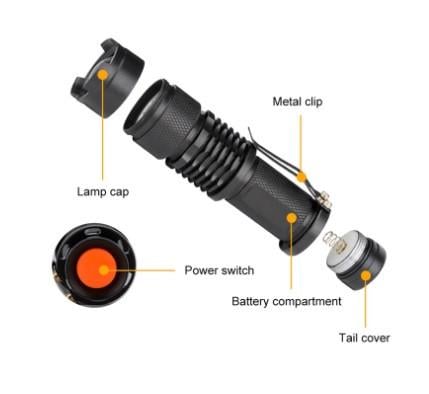 Metal clip

Lamp cap

Power switch

Battery compartment

Tail cover