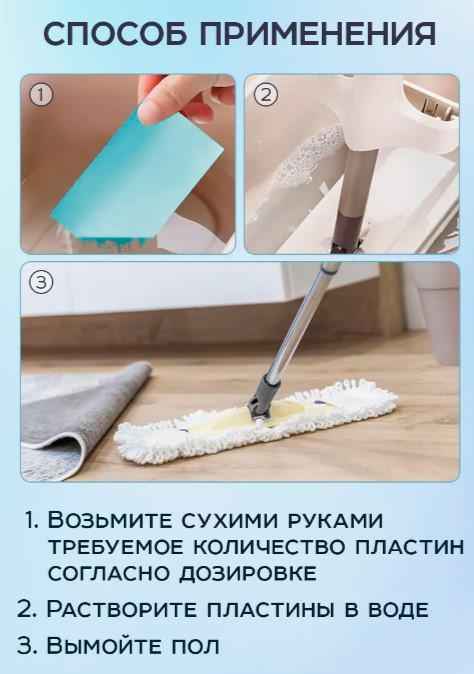 СПОСОБ ПРИМЕНЕНИЯ

①

②

③

1. Возьмите сухими руками требуемое количество пластин согласно дозировке
2. Растворите пластины в воде
3. Вымойте пол