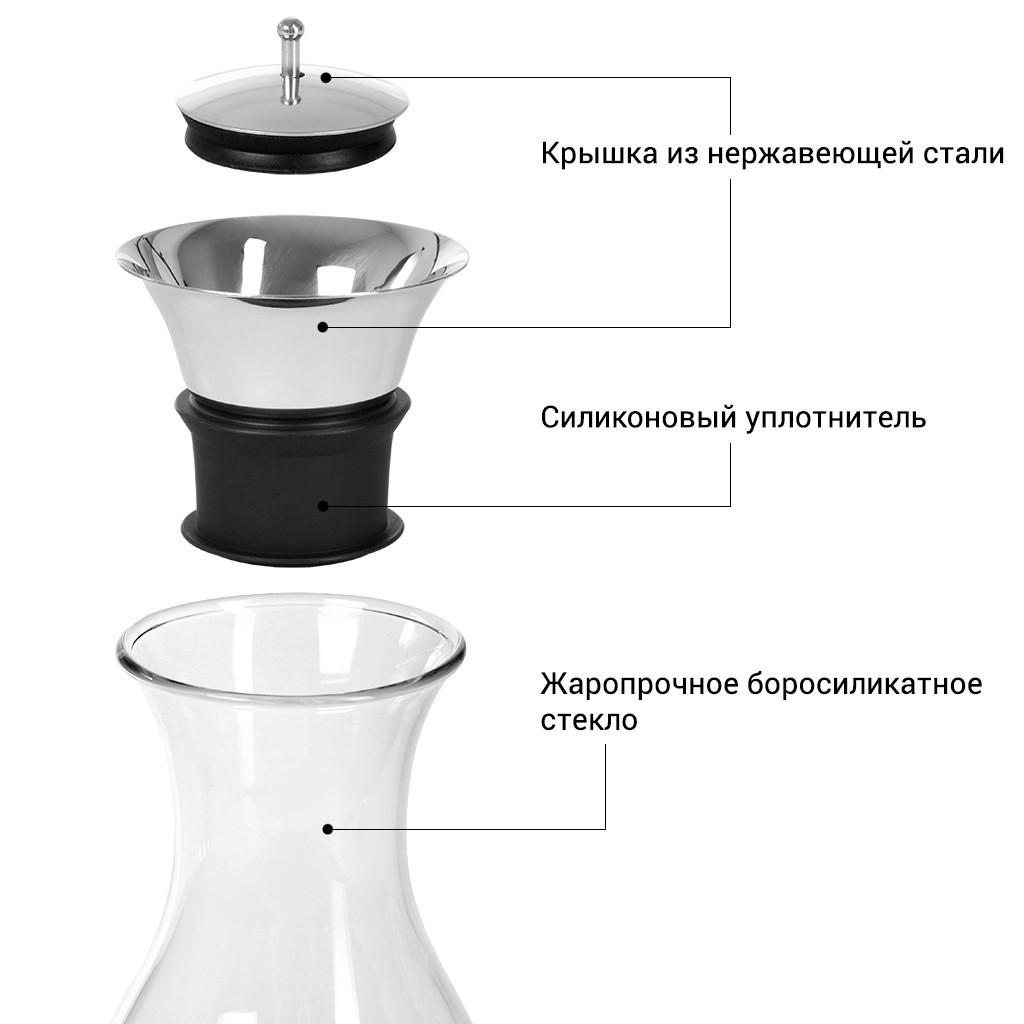 Крышка из нержавеющей стали

Силиконовый уплотнитель

Жаропрочное боросиликатное стекло