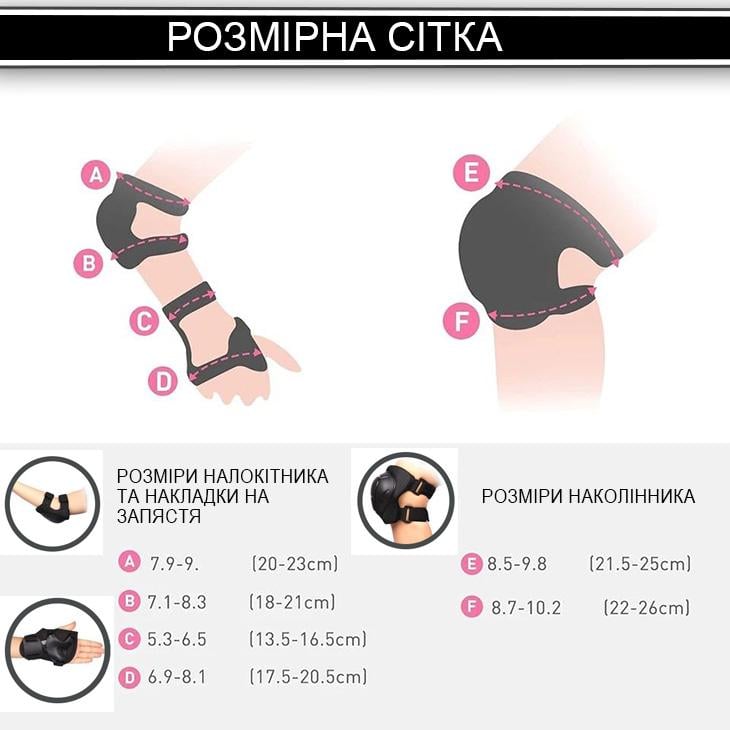 РОЗМІРНА СІТКА

A

B

C

D

E

F

РОЗМІРИ НАЛОКІТНИКА ТА НАКЛАДКИ НА ЗАПЯСТЯ

A 7.9-9. (20-23cm)

B 7.1-8.3 (18-21cm)

C 5.3-6.5 (13.5-16.5cm)

D 6.9-8.1 (17.5-20.5cm)

РОЗМІРИ НАКОЛІННИКА

E 8.5-9.8 (21.5-25cm)

F 8.7-10.2 (22-26cm)