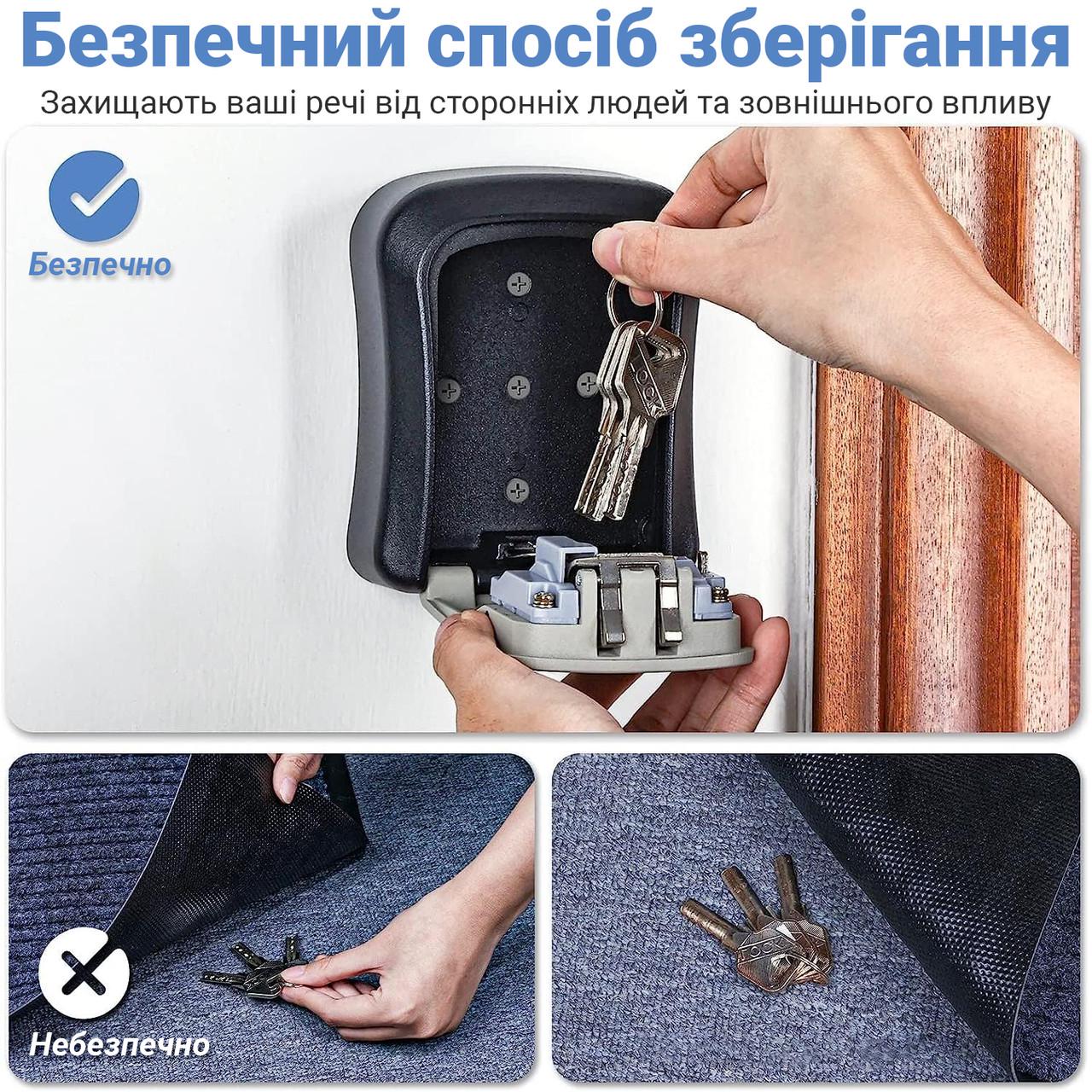 Безпечний спосіб зберігання

Захищають ваші речі від сторонніх людей та зовнішнього впливу

Безпечно

Небезпечно