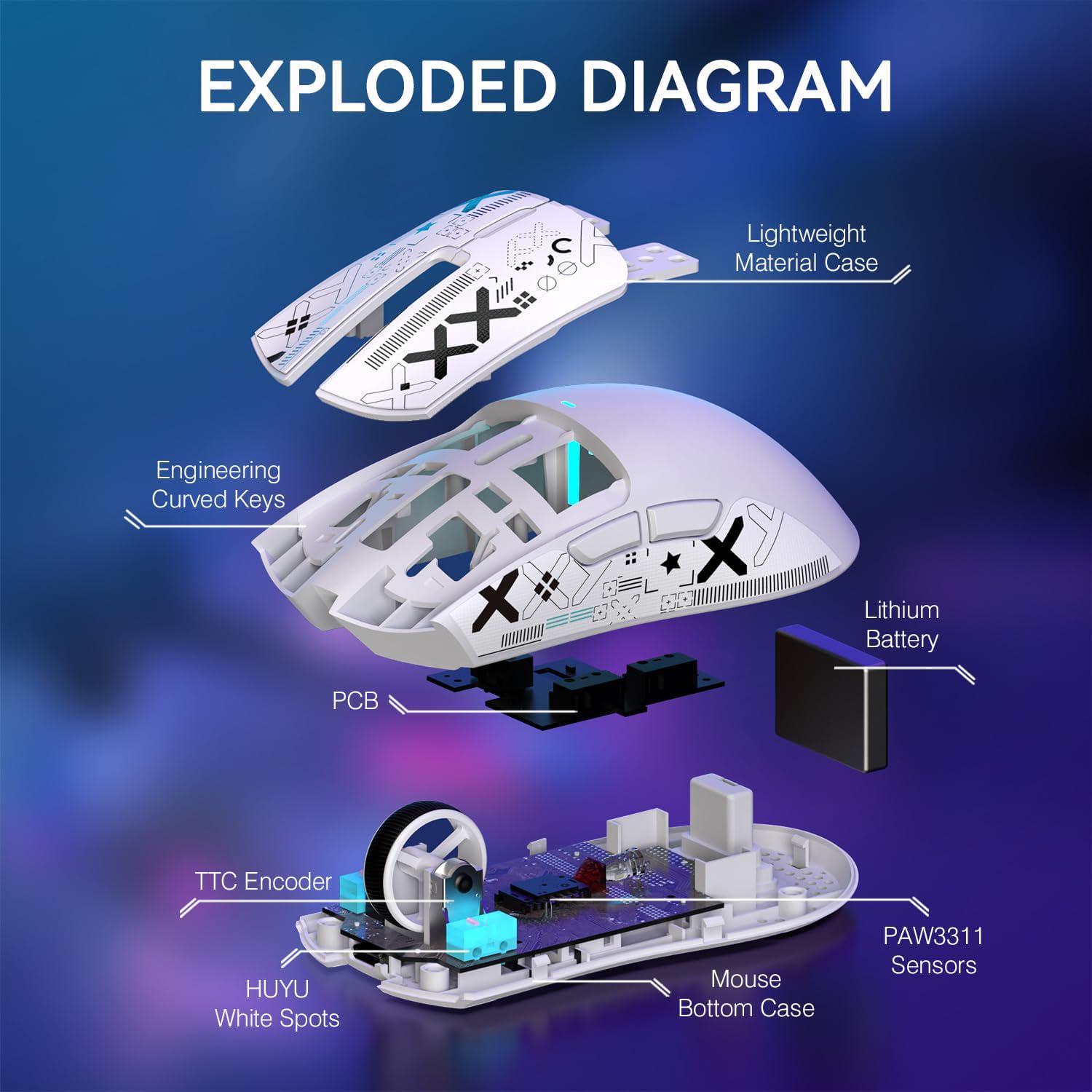 EXPLODED DIAGRAM

Lightweight
Material Case

Engineering
Curved Keys

Lithium
Battery

PCB

TTC Encoder

PAW3311
Sensors

HUYU
White Spots

Mouse
Bottom Case