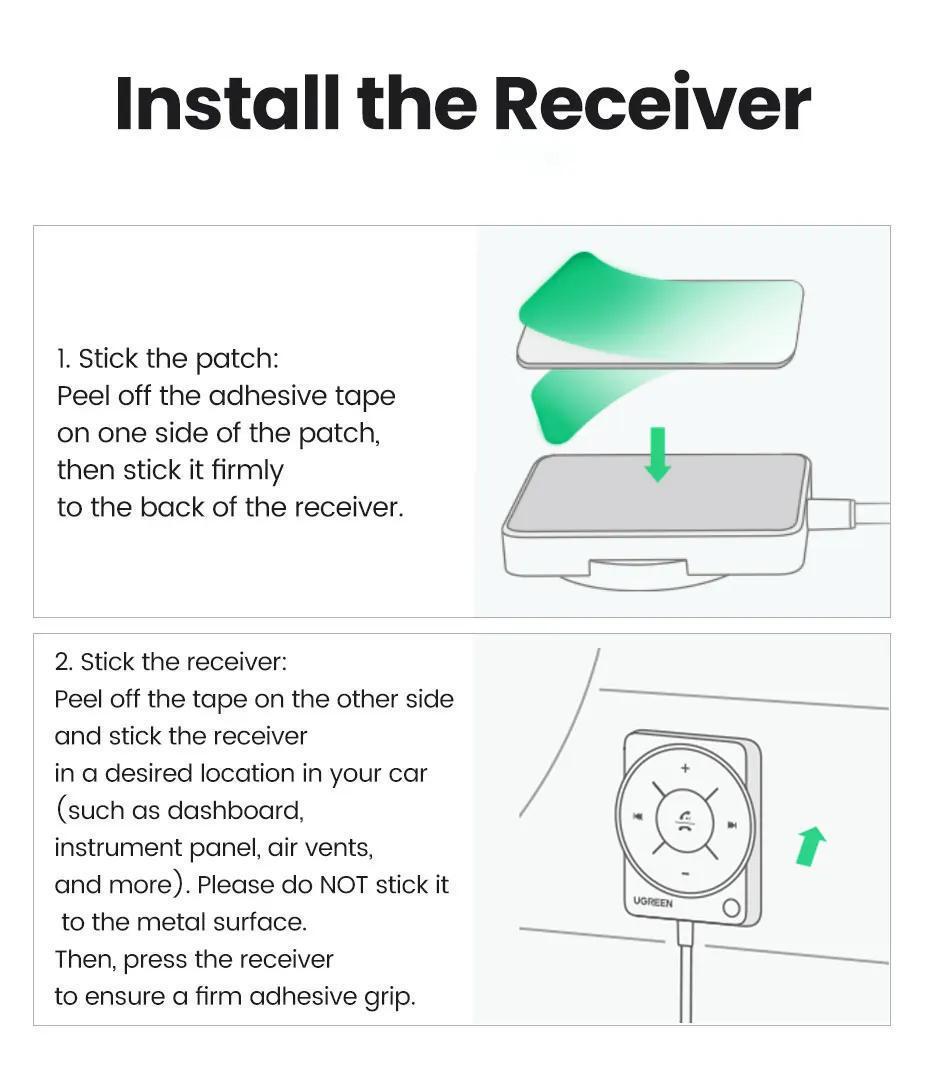 Install the Receiver

1. Stick the patch:
Peel off the adhesive tape on one side of the patch, then stick it firmly to the back of the receiver.

2. Stick the receiver:
Peel off the tape on the other side and stick the receiver in a desired location in your car (such as dashboard, instrument panel, air vents, and more). Please do NOT stick it to the metal surface.
Then, press the receiver to ensure a firm adhesive grip.

+
−
UGREEN