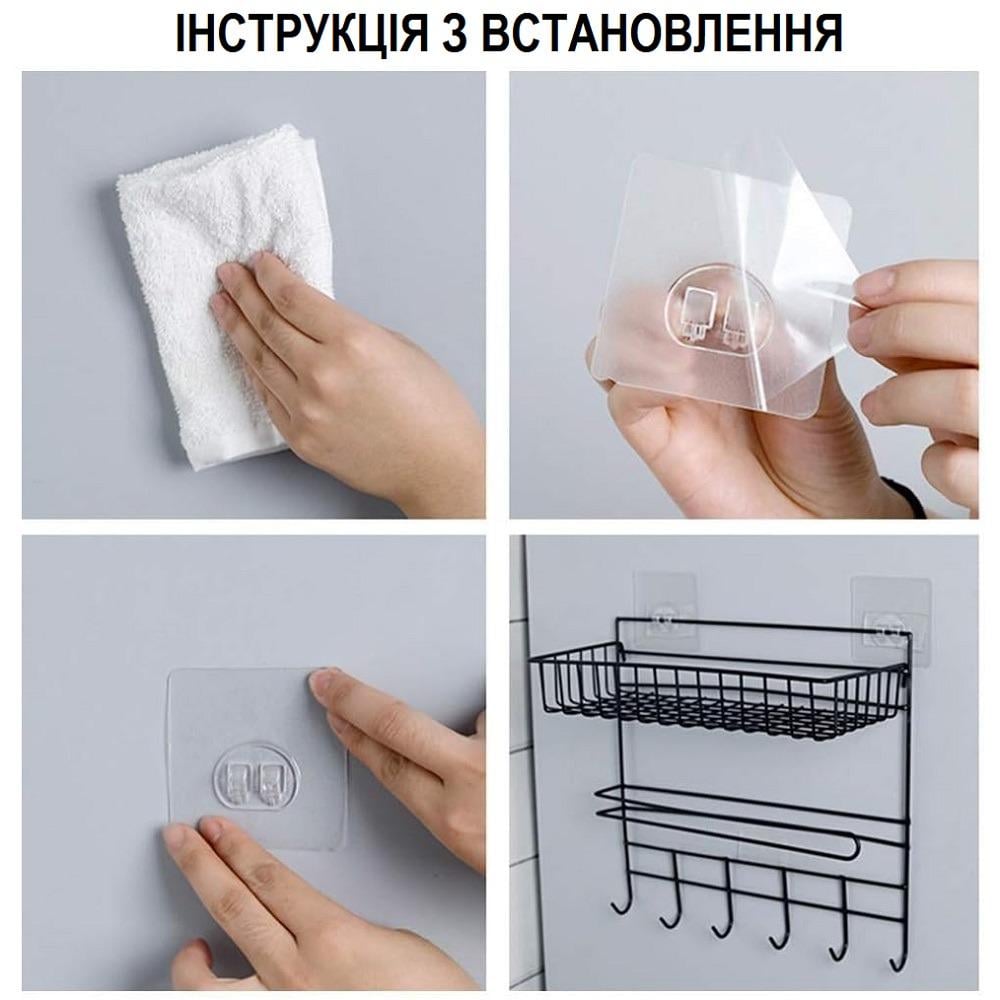 ІНСТРУКЦІЯ З ВСТАНОВЛЕННЯ