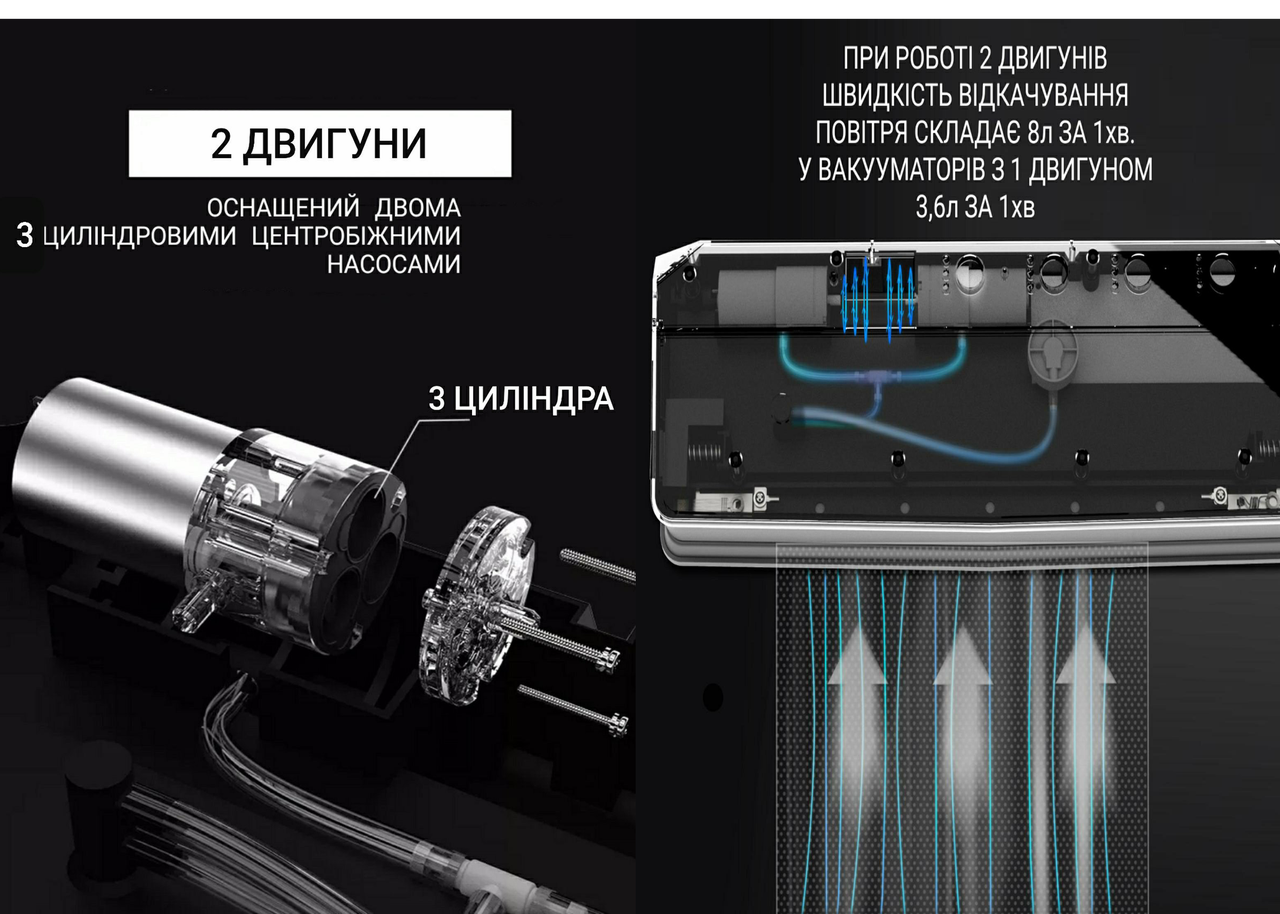 2 ДВИГУНИ

ОСНАЩЕНИЙ ДВОМА
3 ЦИЛІНДРОВИМИ ЦЕНТРОБІЖНИМИ НАСОСАМИ

3 ЦИЛІНДРА

ПРИ РОБОТІ 2 ДВИГУНІВ ШВИДКІСТЬ ВІДКАЧУВАННЯ ПОВІТРЯ СКЛАДАЄ 8л ЗА 1хв.
У ВАКУУМАТОРІВ З 1 ДВИГУНОМ 3,6л ЗА 1хв