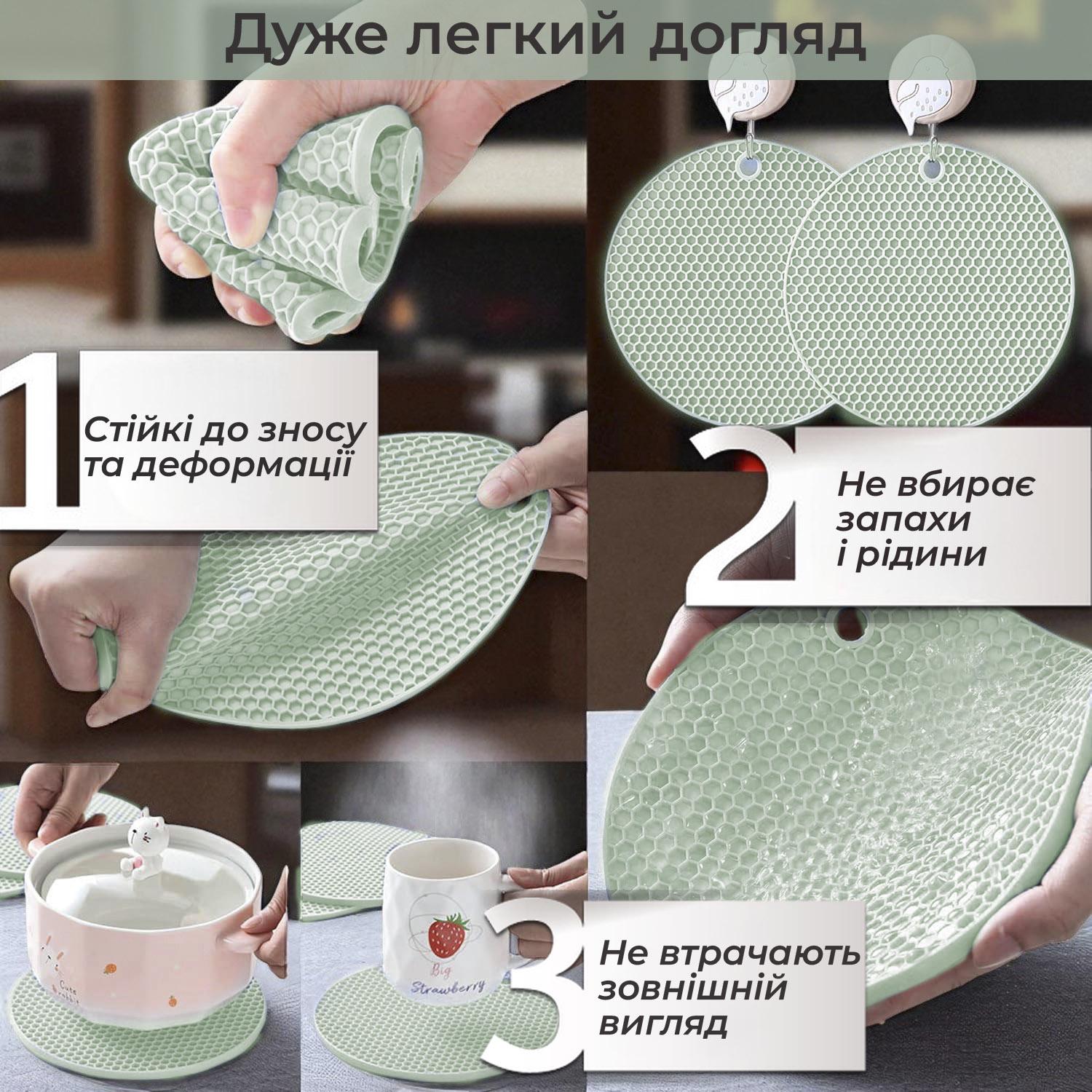 Дуже легкий догляд

1

Стійкі до зносу та деформації

2

Не вбирає запахи і рідини

Cute Rabbit

Big Strawberry

3

Не втрачають зовнішній вигляд