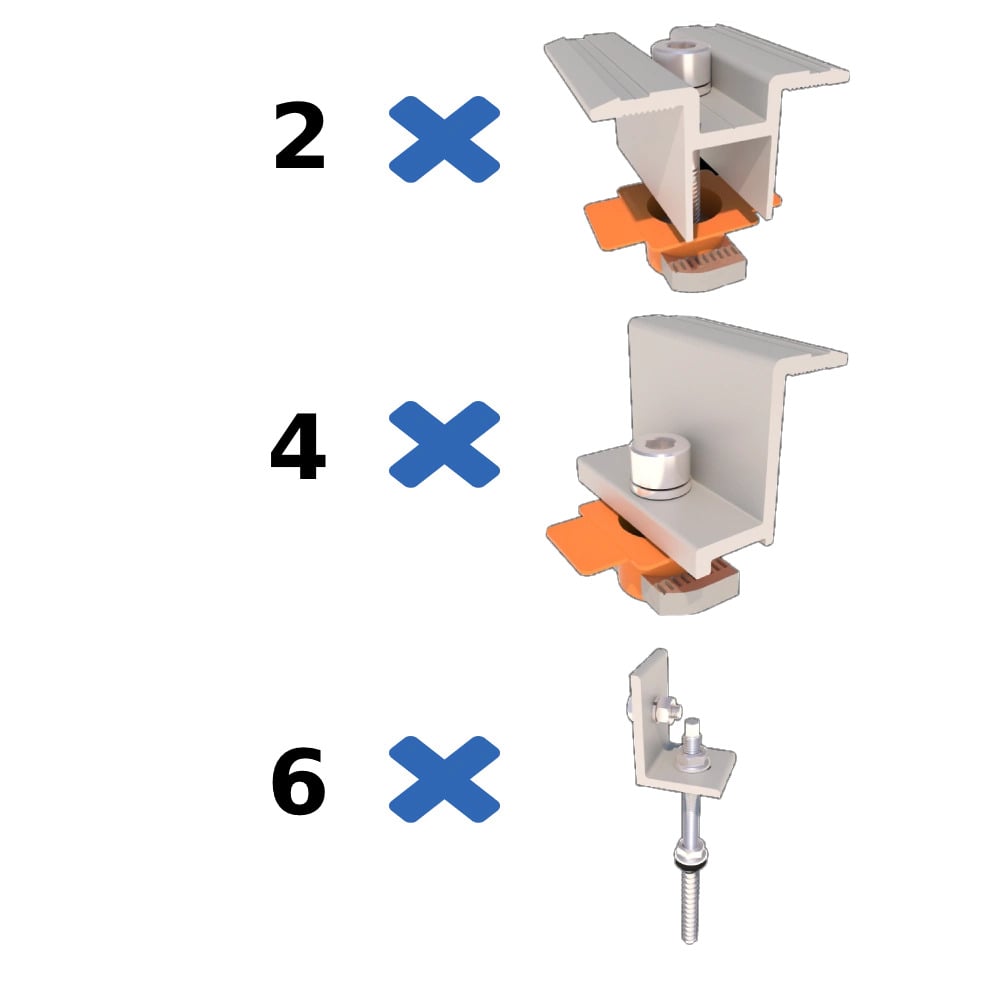 2 ×

4 ×

6 ×