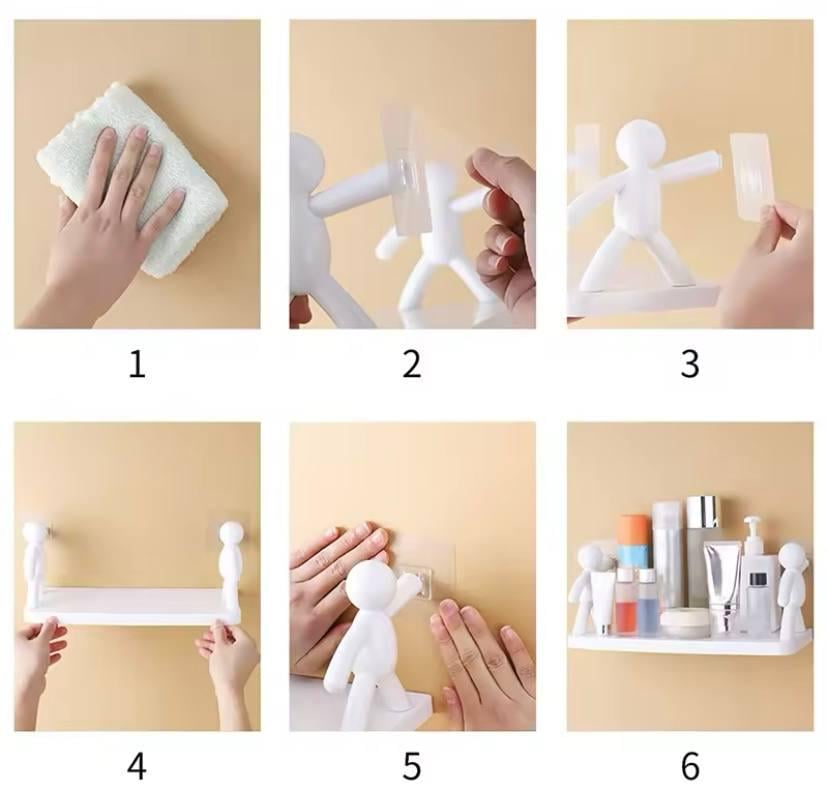 1

2

3

4

5

6