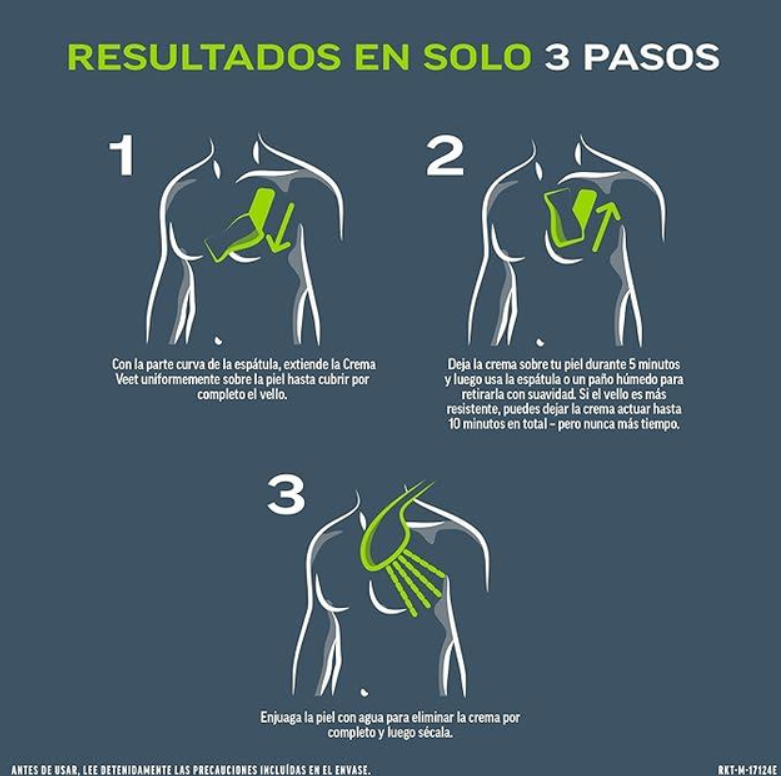 RESULTADOS EN SOLO 3 PASOS

1

Con la parte curva de la espátula, extiende la Crema Veet uniformemente sobre la piel hasta cubrir por completo el vello.

2

Deja la crema sobre tu piel durante 5 minutos y luego usa la espátula o un paño húmedo para retirarla con suavidad. Si el vello es más resistente, puedes dejar la crema actuar hasta 10 minutos en total – pero nunca más tiempo.

3

Enjuaga la piel con agua para eliminar la crema por completo y luego sécala.

ANTES DE USAR, LEE DETENIDAMENTE LAS PRECAUCIONES INCLUÍDAS EN EL ENVASE.

RKT-M-17124E