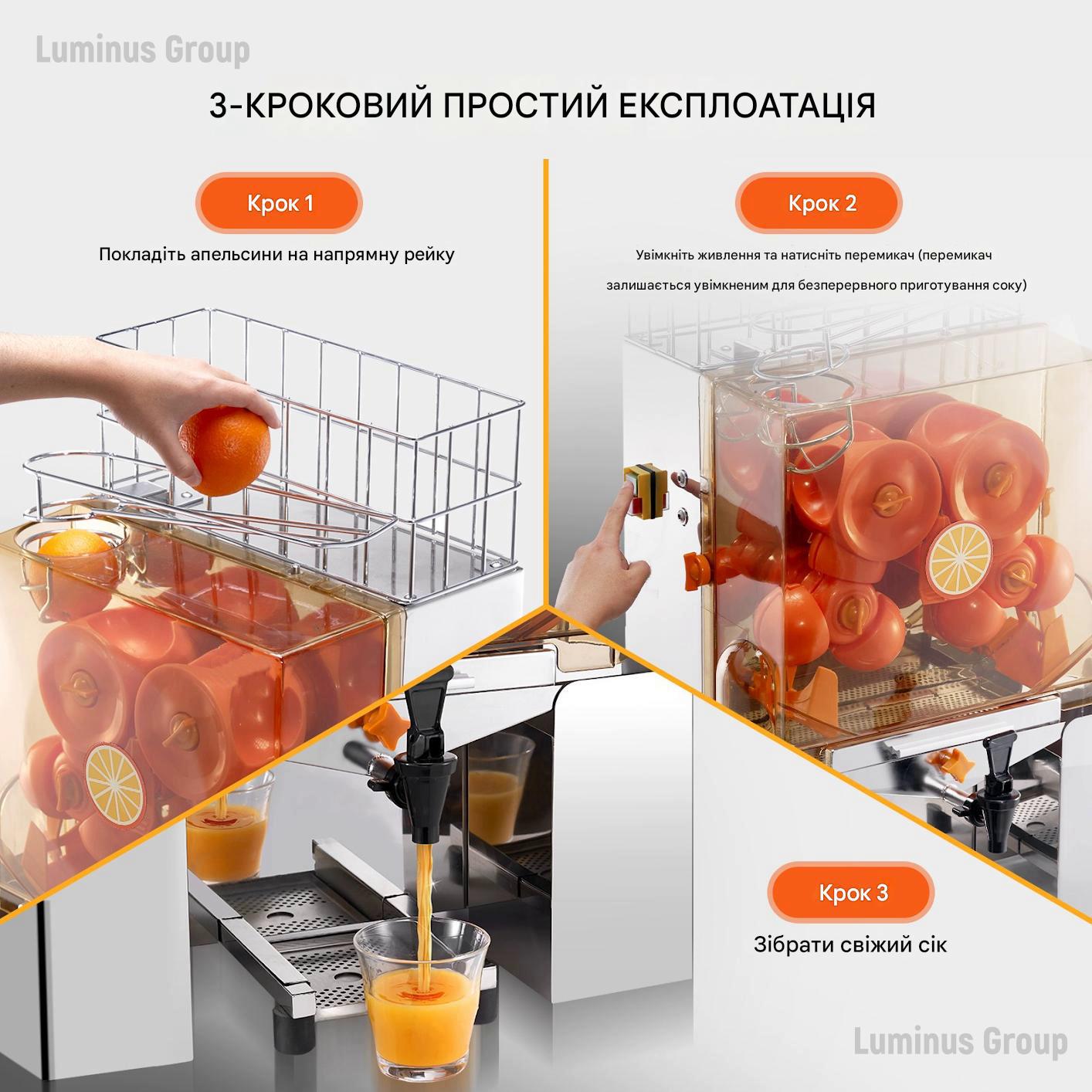 Luminus Group

3-КРОКОВИЙ ПРОСТИЙ ЕКСПЛОАТАЦІЯ

Крок 1

Покладіть апельсини на напрямну рейку

Крок 2

Увімкніть живлення та натисніть перемикач (перемикач залишається увімкненим для безперервного приготування соку)

Крок 3

Зібрати свіжий сік

Luminus Group