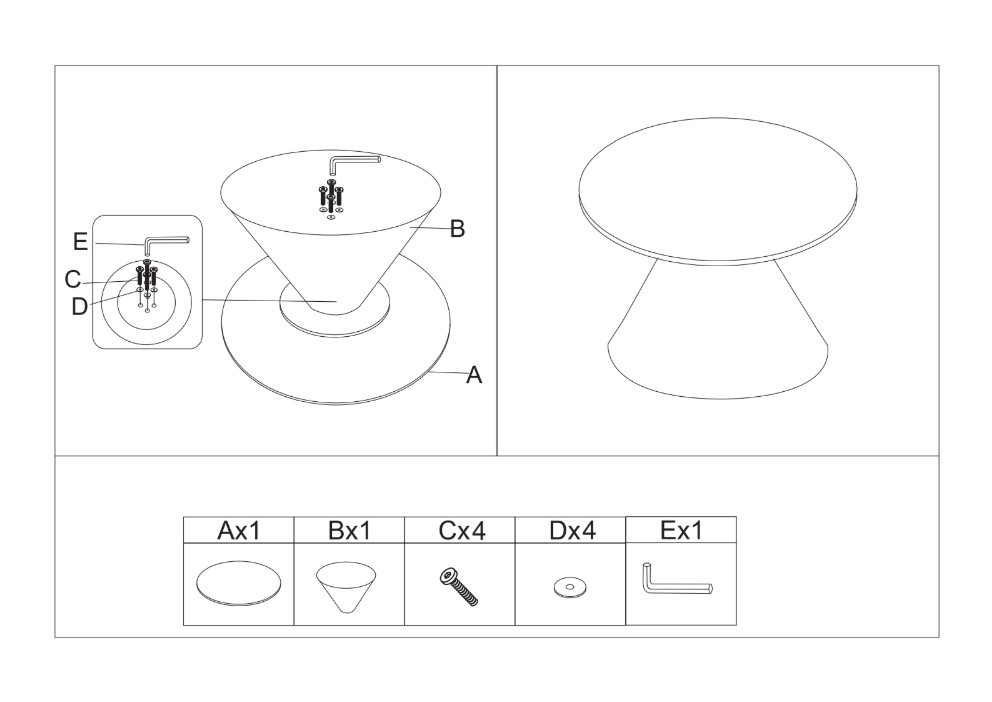 E
C
D
B
A

| Ax1 | Bx1 | Cx4 | Dx4 | Ex1 |
|---|---|---|---|---|
| | | | | |