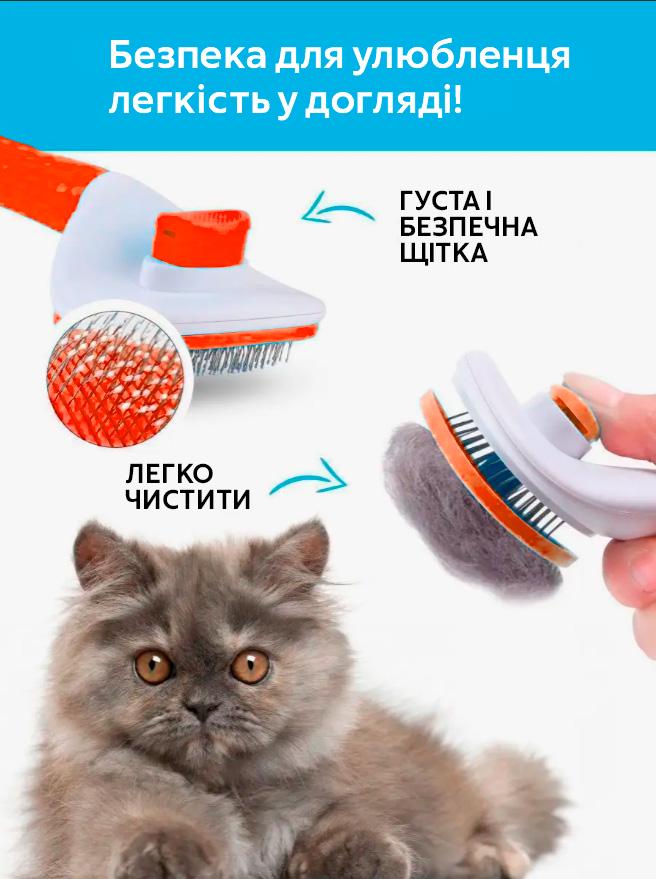 Безпека для улюбленця легкість у догляді!

ГУСТА І БЕЗПЕЧНА ЩІТКА

ЛЕГКО ЧИСТИТИ