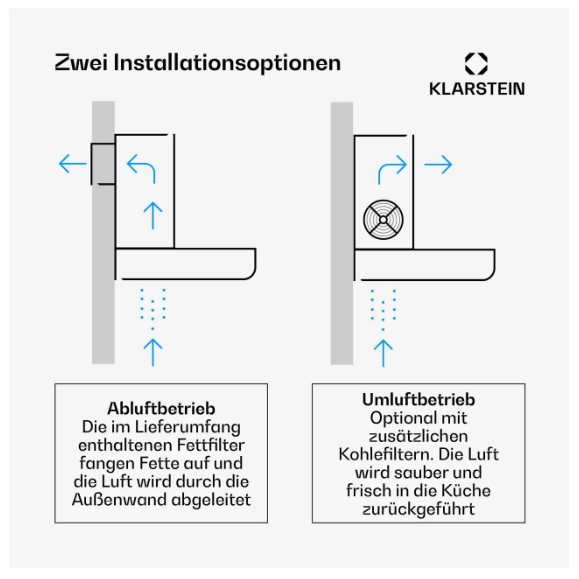 Zwei Installationsoptionen

KLARSTEIN

Abluftbetrieb
Die im Lieferumfang enthaltenen Fettfilter fangen Fette auf und die Luft wird durch die Außenwand abgeleitet

Umluftbetrieb
Optional mit zusätzlichen Kohlefiltern. Die Luft wird sauber und frisch in die Küche zurückgeführt