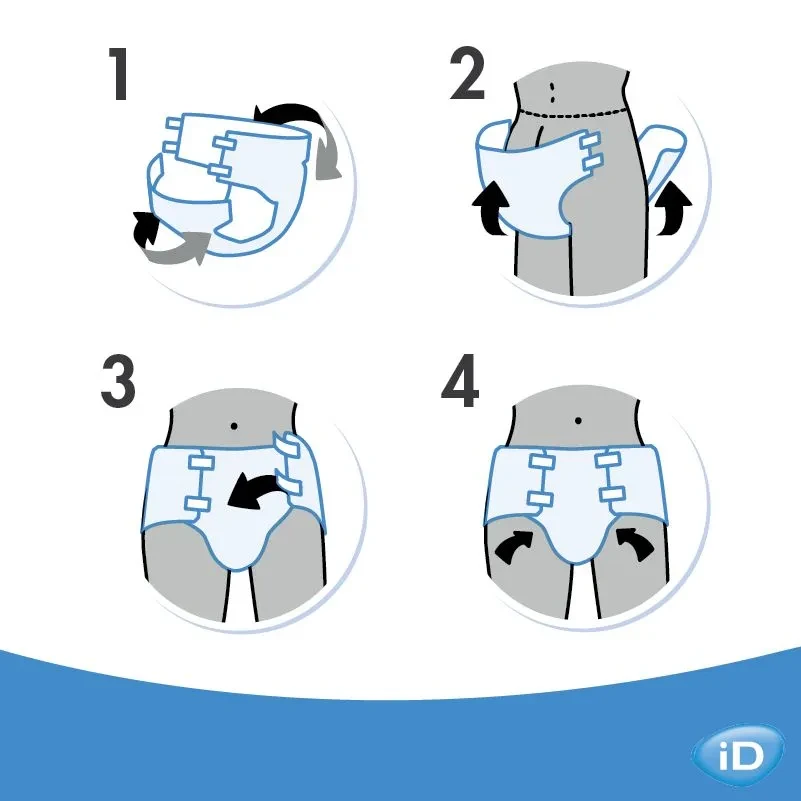 1
2
3
4
iD