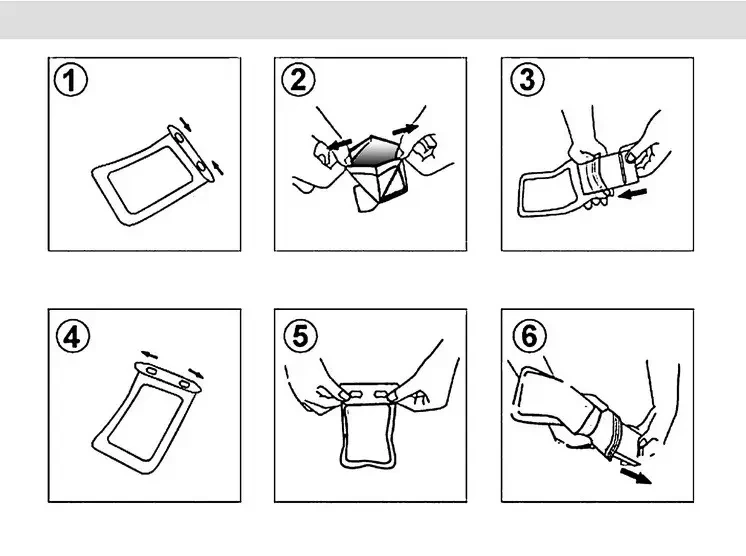 1

2

3

4

5

6