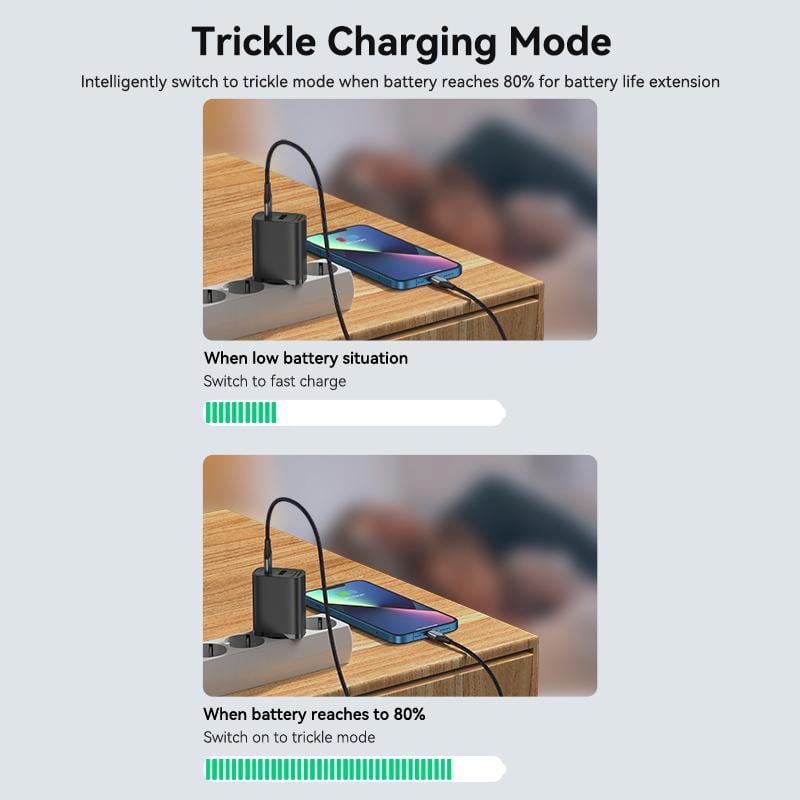 Trickle Charging Mode

Intelligently switch to trickle mode when battery reaches 80% for battery life extension

When low battery situation

Switch to fast charge

When battery reaches to 80%

Switch on to trickle mode