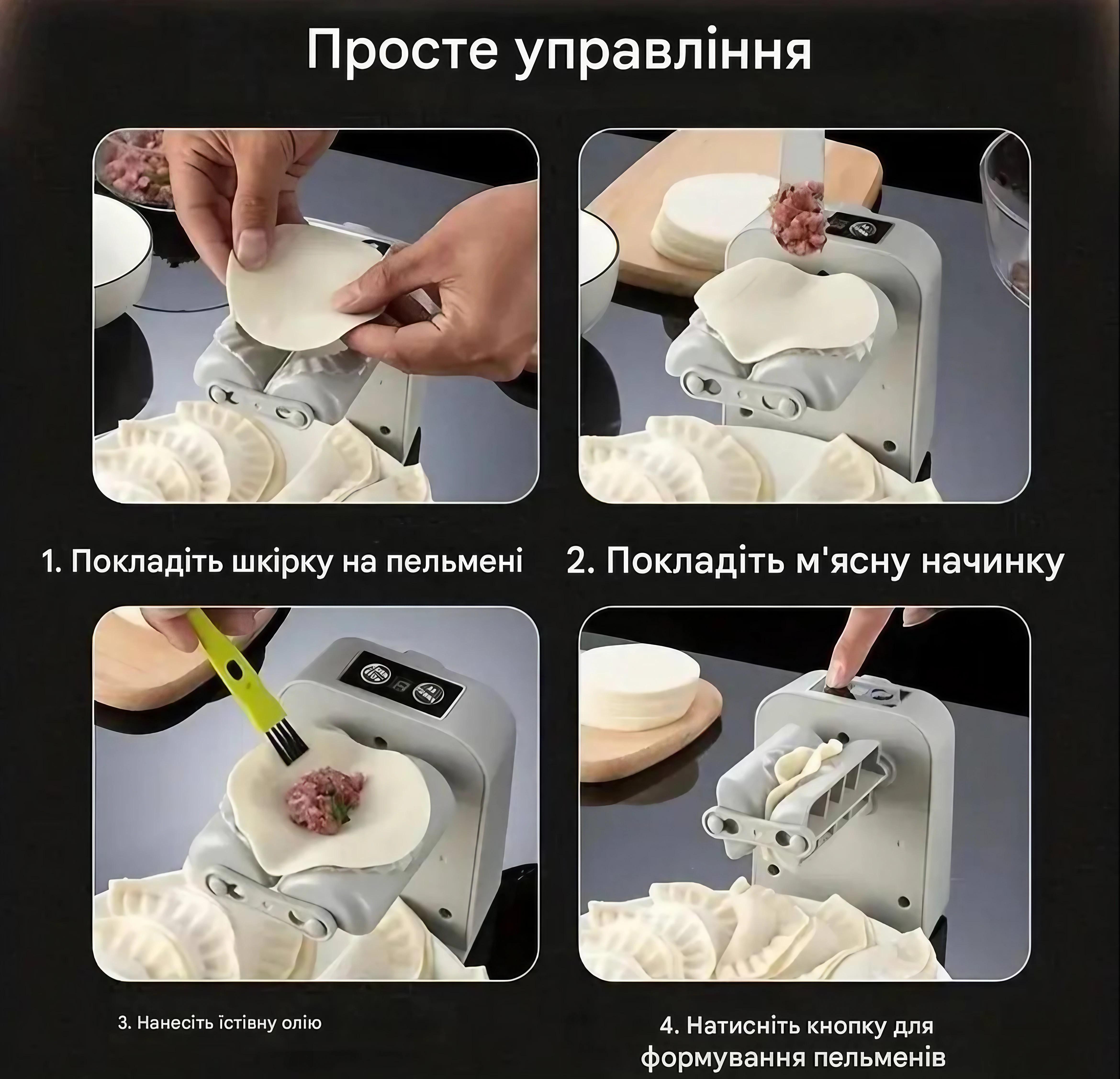 Просте управління

1. Покладіть шкірку на пельмені

2. Покладіть м'ясну начинку

3. Нанесіть їстівну олію

4. Натисніть кнопку для формування пельменів