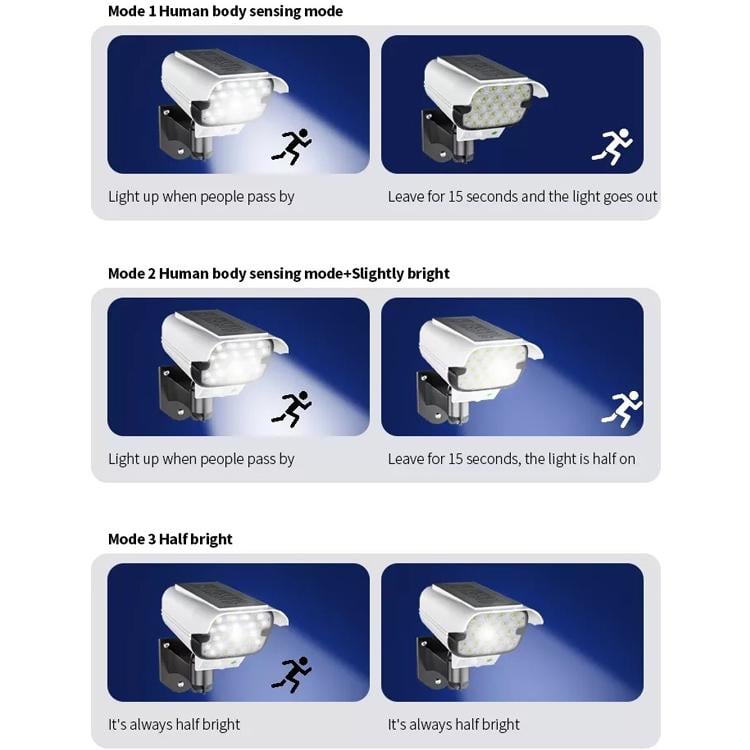 Mode 1 Human body sensing mode

Light up when people pass by

Leave for 15 seconds and the light goes out

Mode 2 Human body sensing mode+Slightly bright

Light up when people pass by

Leave for 15 seconds, the light is half on

Mode 3 Half bright

It's always half bright

It's always half bright