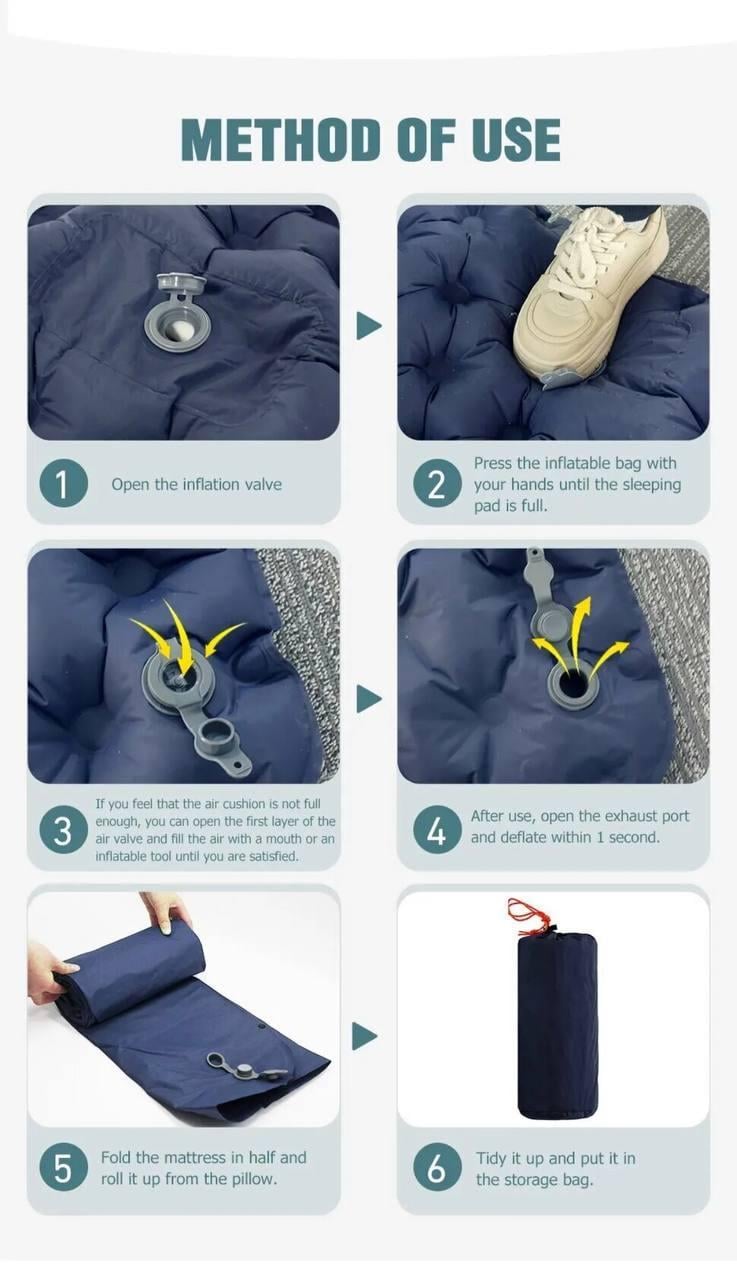 METHOD OF USE

1 Open the inflation valve

2 Press the inflatable bag with your hands until the sleeping pad is full.

3 If you feel that the air cushion is not full enough, you can open the first layer of the air valve and fill the air with a mouth or an inflatable tool until you are satisfied.

4 After use, open the exhaust port and deflate within 1 second.

5 Fold the mattress in half and roll it up from the pillow.

6 Tidy it up and put it in the storage bag.