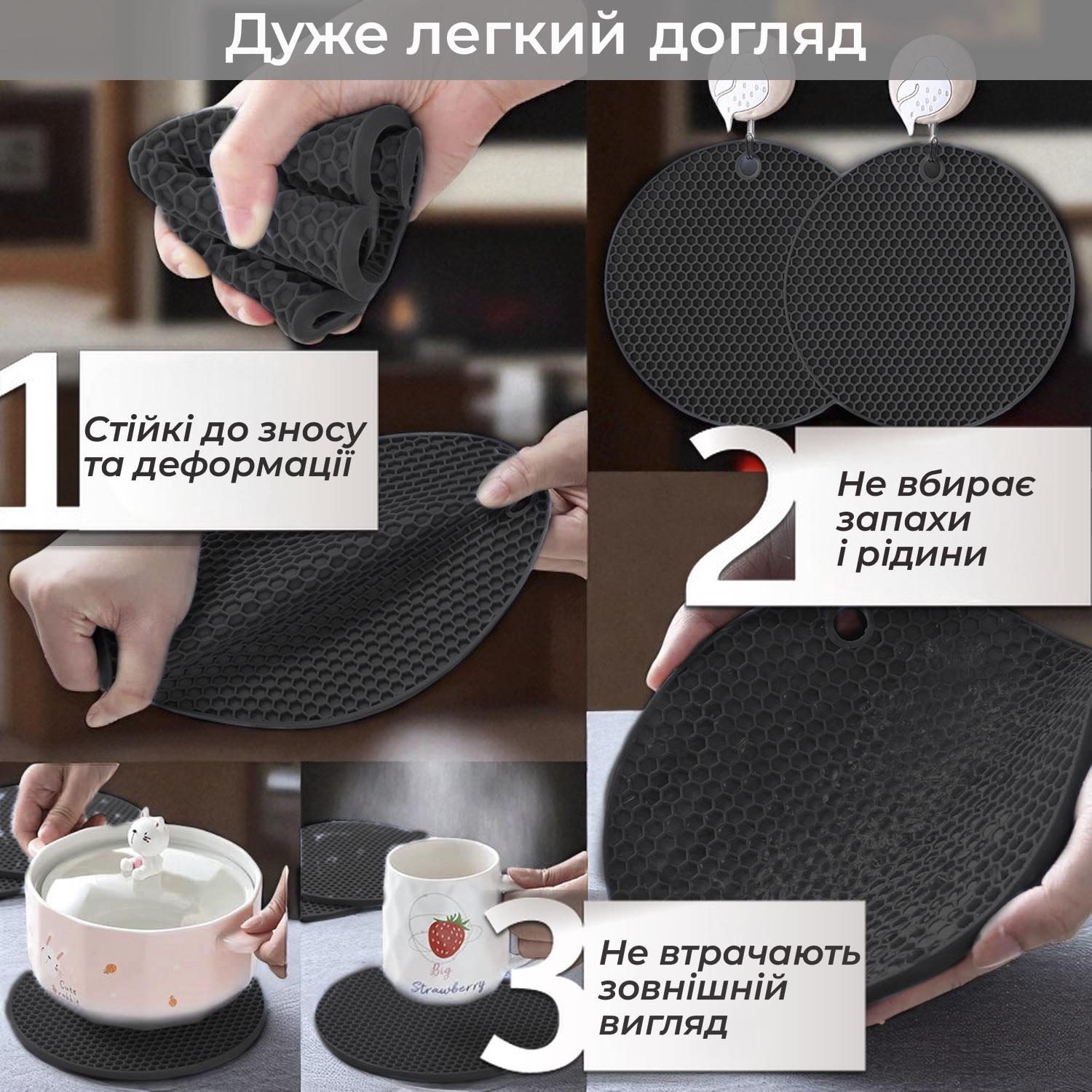 Дуже легкий догляд

1

Стійкі до зносу та деформації

2

Не вбирає запахи і рідини

Cute Rabbit

Big Strawberry

3

Не втрачають зовнішній вигляд