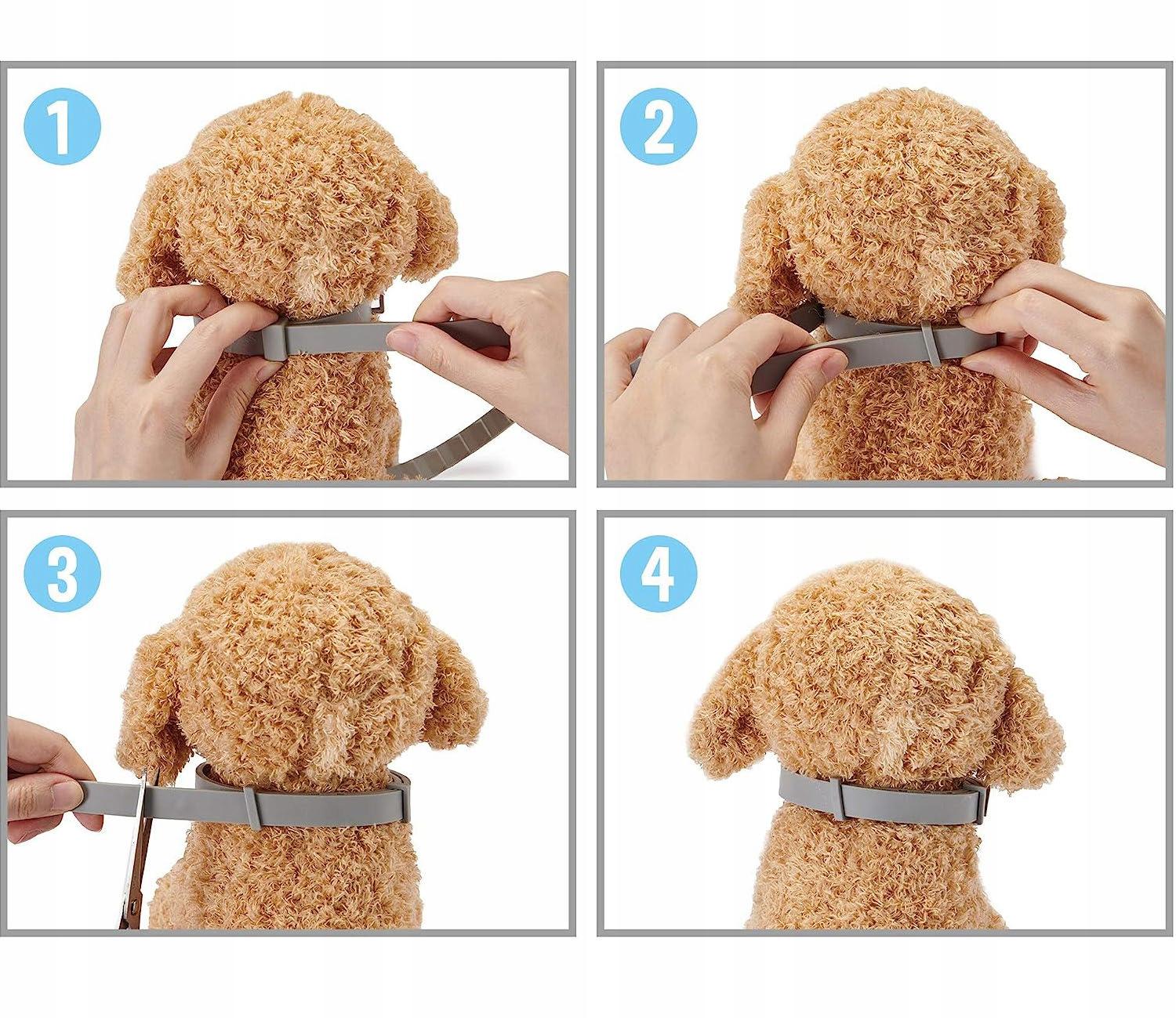 1

2

3

4