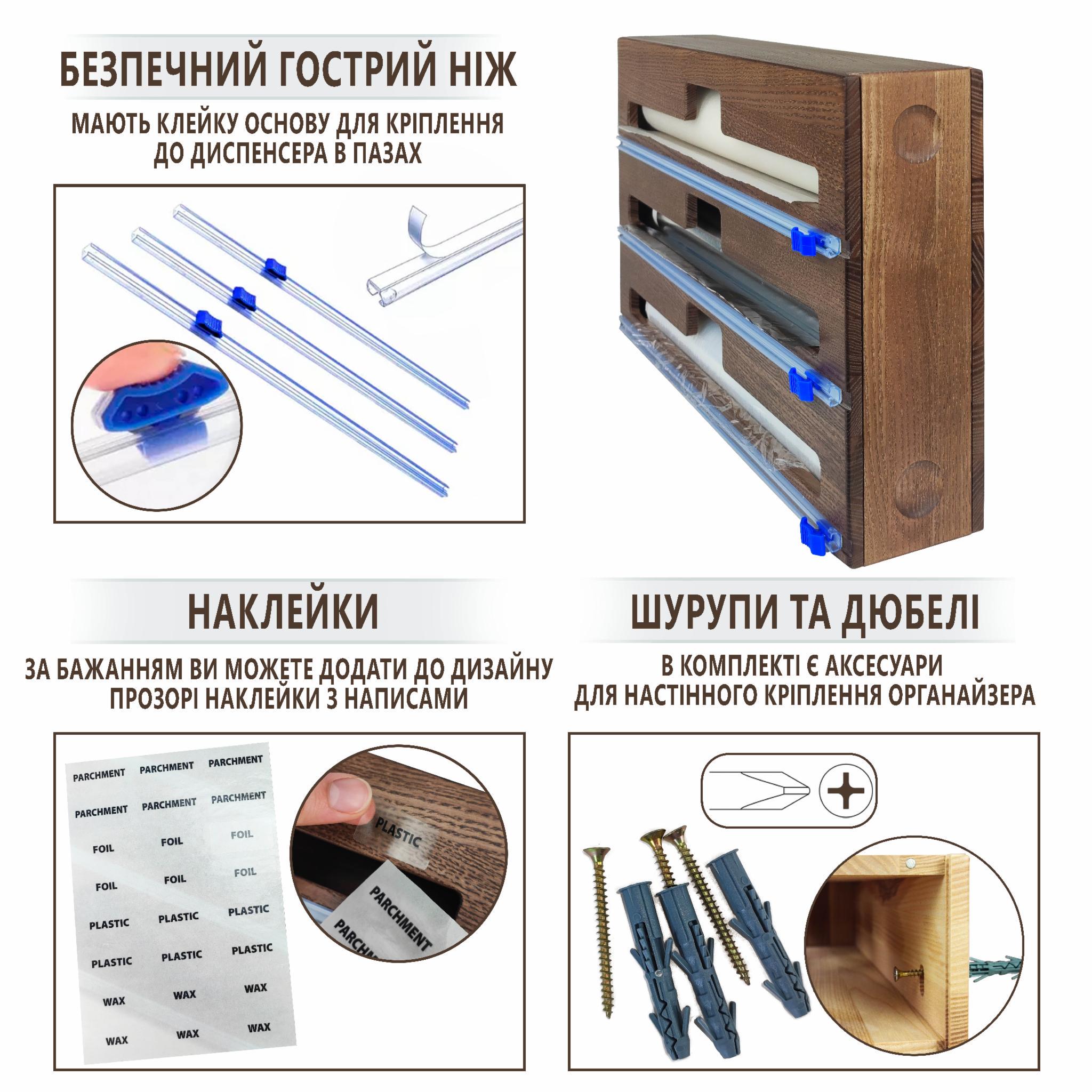 БЕЗПЕЧНИЙ ГОСТРИЙ НІЖ

МАЮТЬ КЛЕЙКУ ОСНОВУ ДЛЯ КРІПЛЕННЯ ДО ДИСПЕНСЕРА В ПАЗАХ

НАКЛЕЙКИ

ЗА БАЖАННЯМ ВИ МОЖЕТЕ ДОДАТИ ДО ДИЗАЙНУ ПРОЗОРІ НАКЛЕЙКИ З НАПИСАМИ

PARCHMENT PARCHMENT PARCHMENT
PARCHMENT PARCHMENT PARCHMENT
FOIL FOIL FOIL
FOIL FOIL FOIL
PLASTIC PLASTIC PLASTIC
PLASTIC PLASTIC PLASTIC
WAX WAX WAX
WAX WAX WAX

PLASTIC
PARCHMENT
PARCHMENT

ШУРУПИ ТА ДЮБЕЛІ

В КОМПЛЕКТІ Є АКСЕСУАРИ ДЛЯ НАСТІННОГО КРІПЛЕННЯ ОРГАНАЙЗЕРА