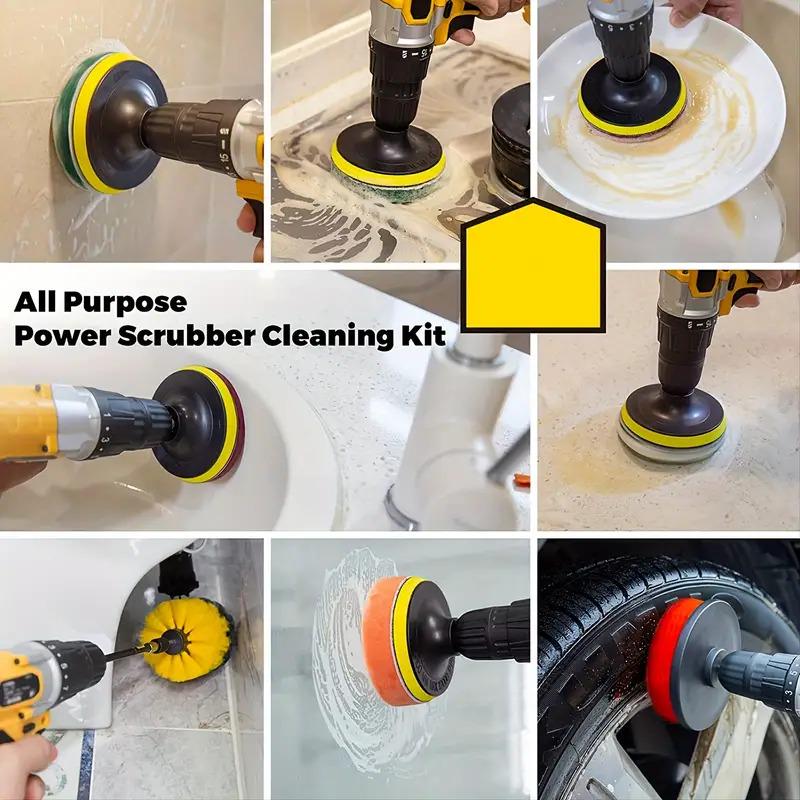 All Purpose
Power Scrubber Cleaning Kit