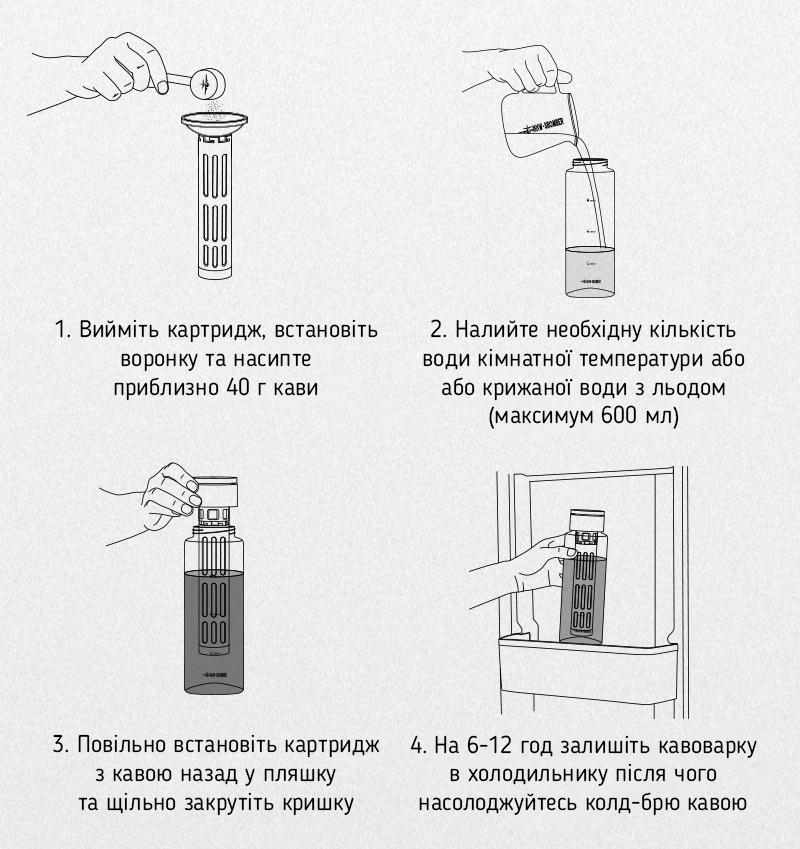 1. Вийміть картридж, встановіть воронку та насипте приблизно 40 г кави

2. Налийте необхідну кількість води кімнатної температури або або крижаної води з льодом (максимум 600 мл)

3. Повільно встановіть картридж з кавою назад у пляшку та щільно закрутіть кришку

4. На 6-12 год залишіть кавоварку в холодильнику після чого насолоджуйтесь колд-брю кавою