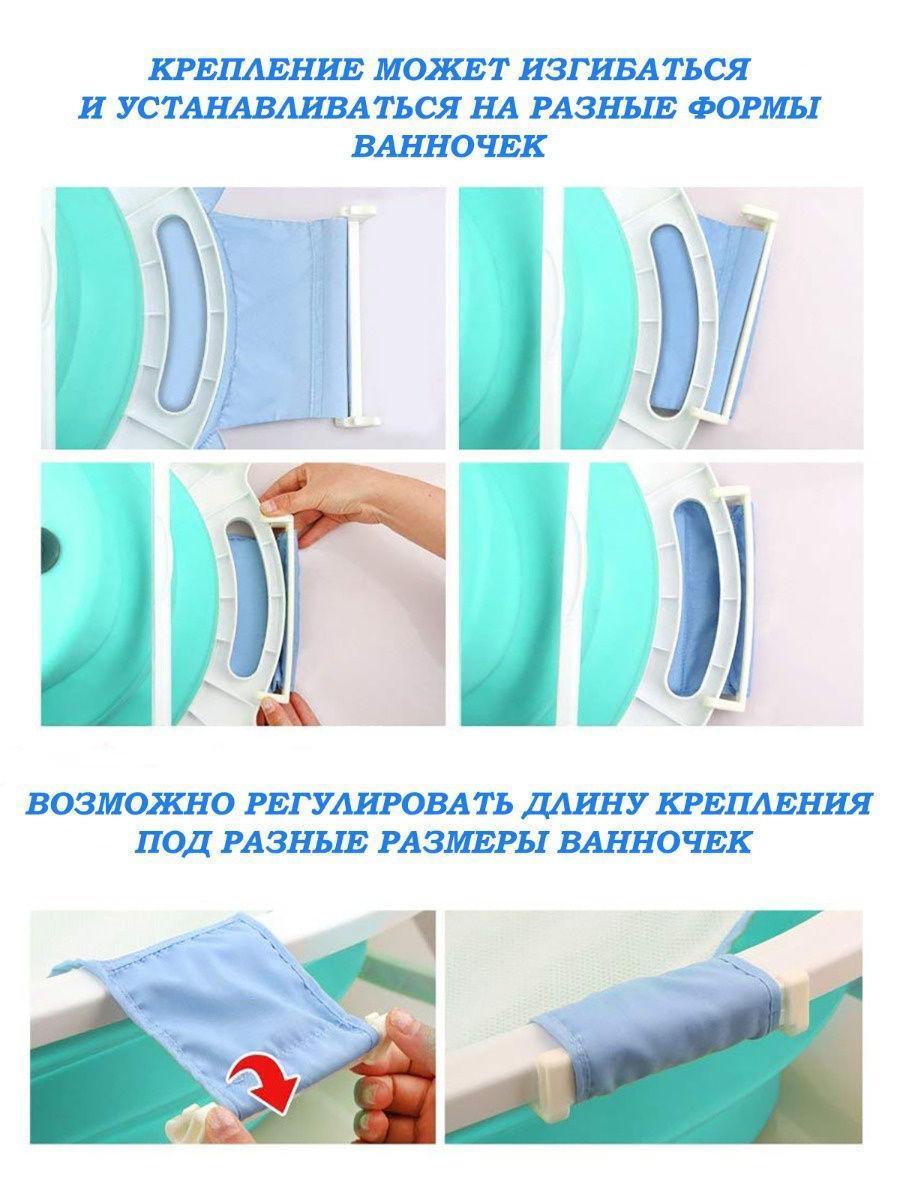 КРЕПЛЕНИЕ МОЖЕТ ИЗГИБАТЬСЯ И УСТАНАВЛИВАТЬСЯ НА РАЗНЫЕ ФОРМЫ ВАННОЧЕК

ВОЗМОЖНО РЕГУЛИРОВАТЬ ДЛИНУ КРЕПЛЕНИЯ ПОД РАЗНЫЕ РАЗМЕРЫ ВАННОЧЕК