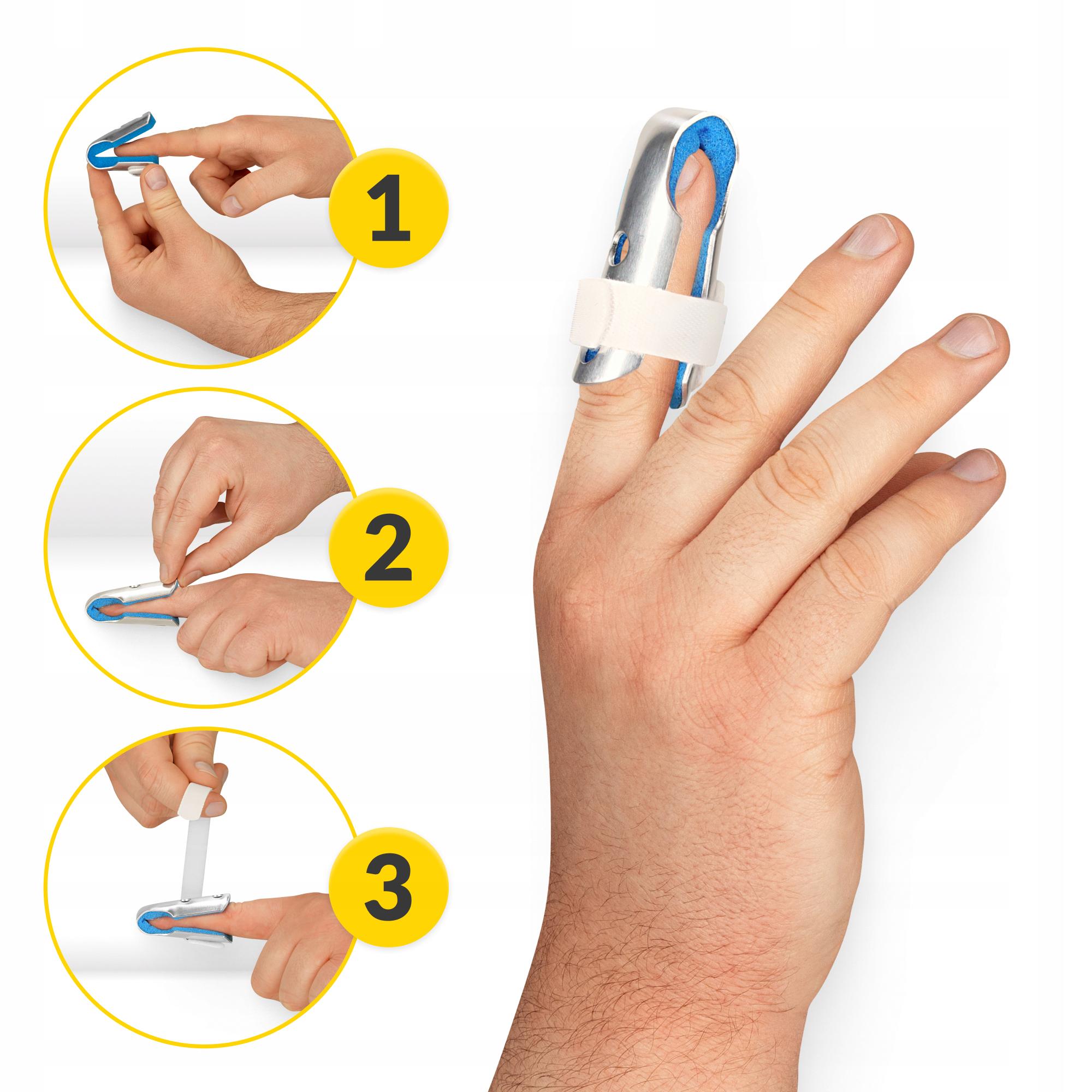 1

2

3