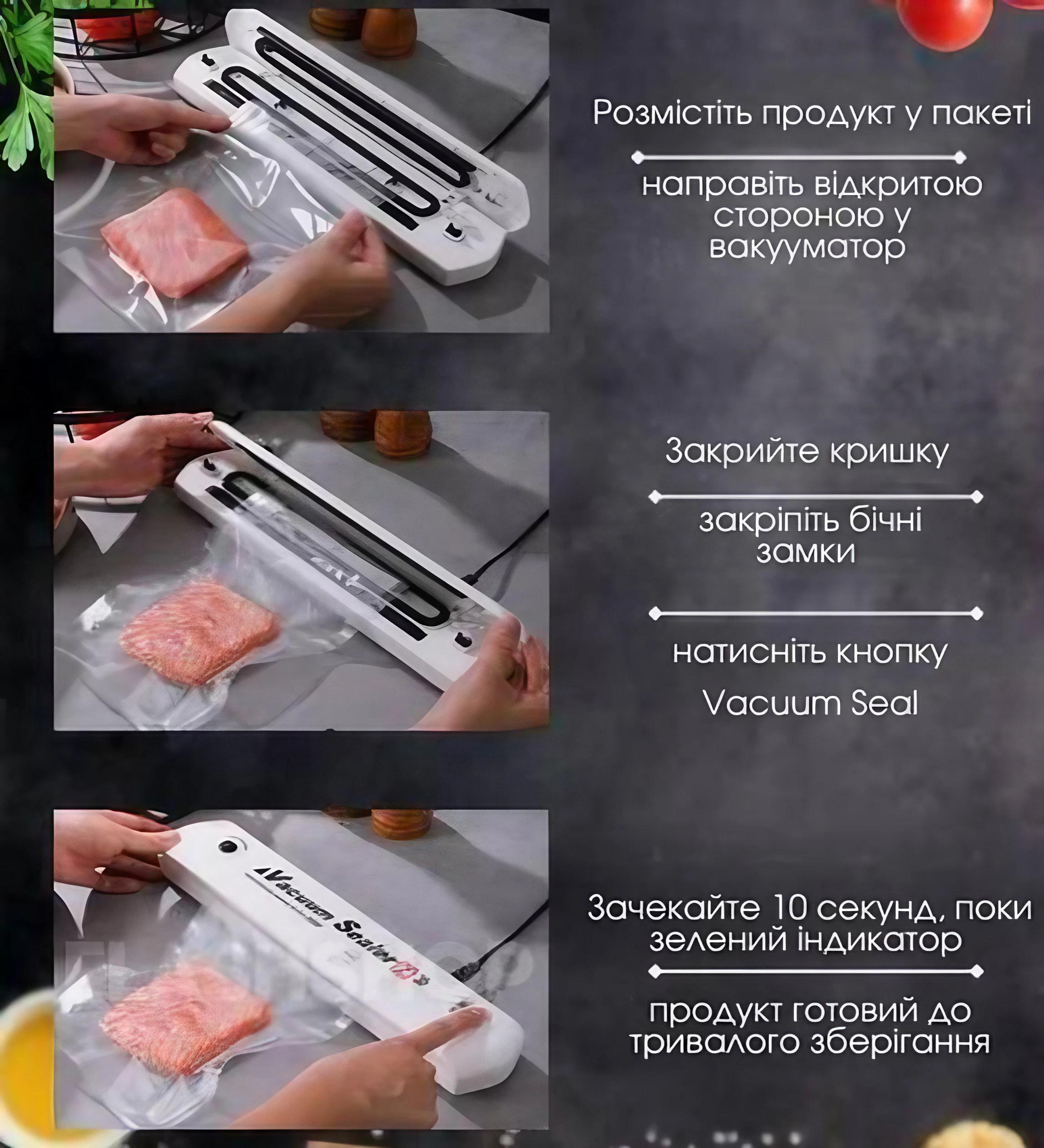 Розмістіть продукт у пакеті

направіть відкритою стороною у вакууматор

Закрийте кришку

закріпіть бічні замки

натисніть кнопку Vacuum Seal

Vacuum Sealer

Зачекайте 10 секунд, поки зелений індикатор

продукт готовий до тривалого зберігання