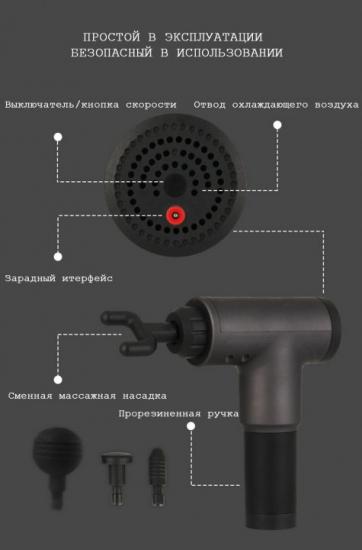 ПРОСТОЙ В ЭКСПЛУАТАЦИИ
БЕЗОПАСНЫЙ В ИСПОЛЬЗОВАНИИ

Выключатель/кнопка скорости

Отвод охлаждающего воздуха

Зарадный итерфейс

Сменная массажная насадка

Прорезиненная ручка