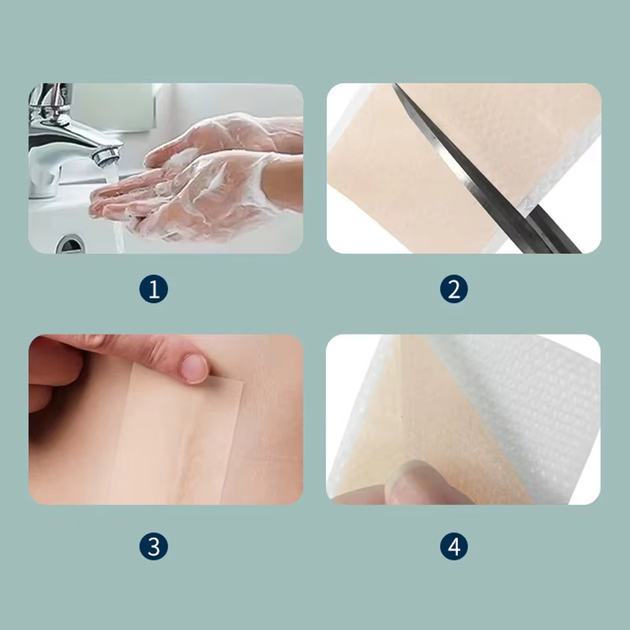 1

2

3

4