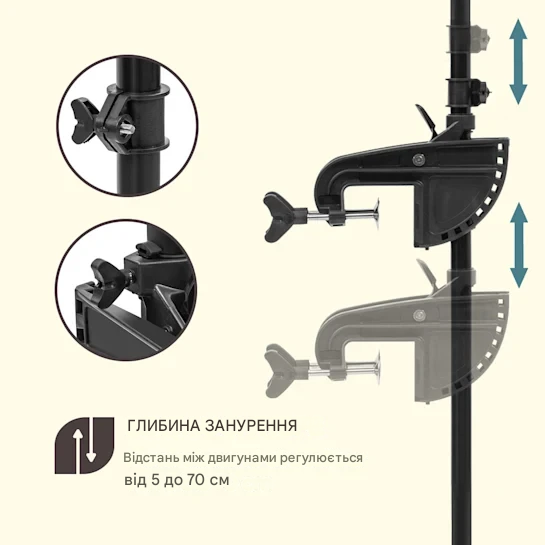 ГЛИБИНА ЗАНУРЕННЯ

Відстань між двигунами регулюється від 5 до 70 см