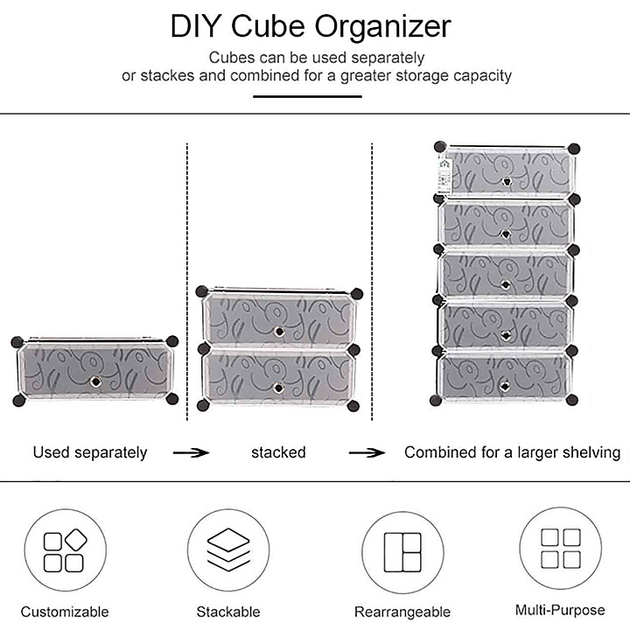 DIY Cube Organizer

Cubes can be used separately or stackes and combined for a greater storage capacity

Used separately → stacked → Combined for a larger shelving

Customizable

Stackable

Rearrangeable

Multi-Purpose