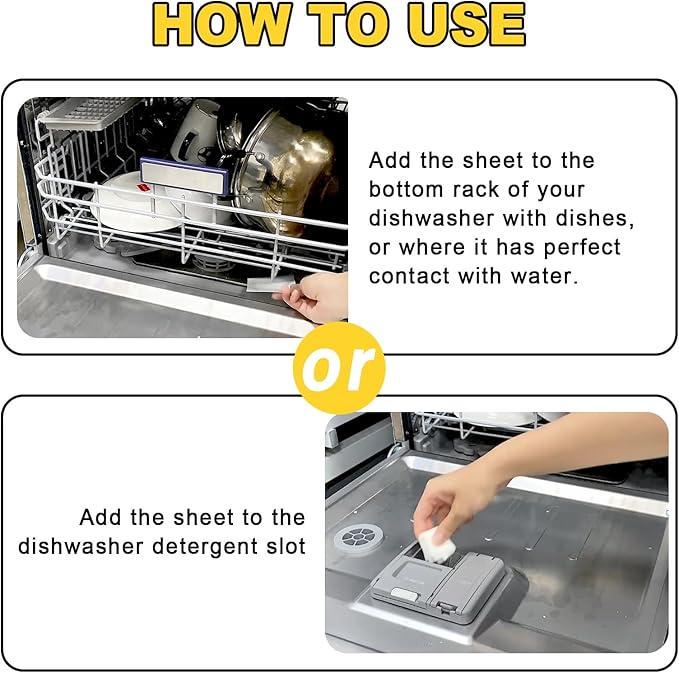 HOW TO USE

Add the sheet to the bottom rack of your dishwasher with dishes, or where it has perfect contact with water.

or

Add the sheet to the dishwasher detergent slot