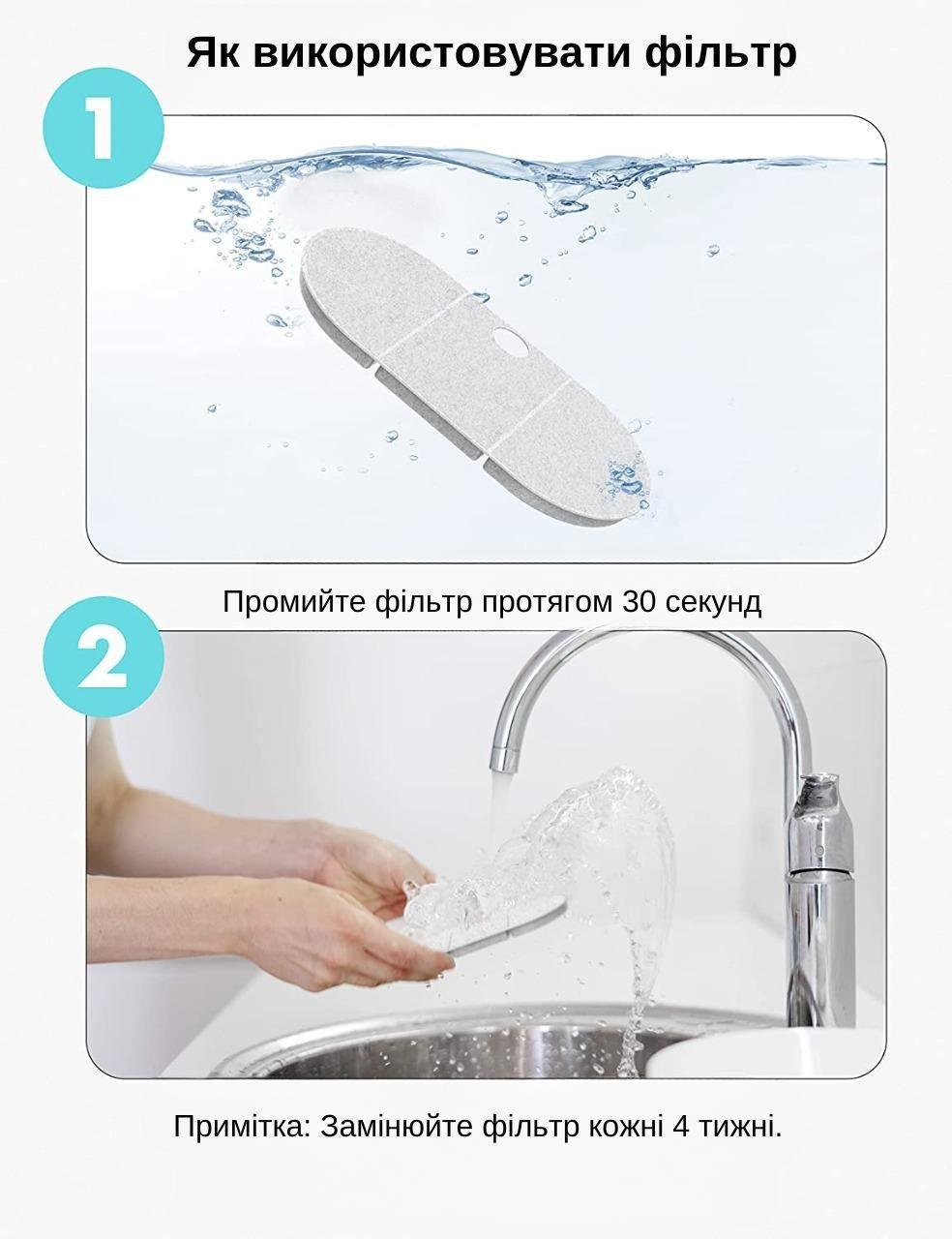 Як використовувати фільтр

1

Промийте фільтр протягом 30 секунд

2

Примітка: Замінюйте фільтр кожні 4 тижні.