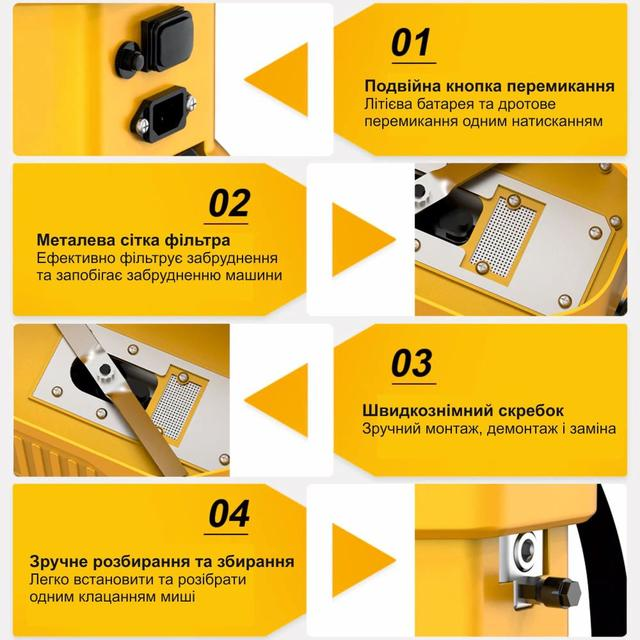 01

Подвійна кнопка перемикання
Літієва батарея та дротове перемикання одним натисканням

02

Металева сітка фільтра
Ефективно фільтрує забруднення та запобігає забрудненню машини

03

Швидкознімний скребок
Зручний монтаж, демонтаж і заміна

04

Зручне розбирання та збирання
Легко встановити та розібрати одним клацанням миші