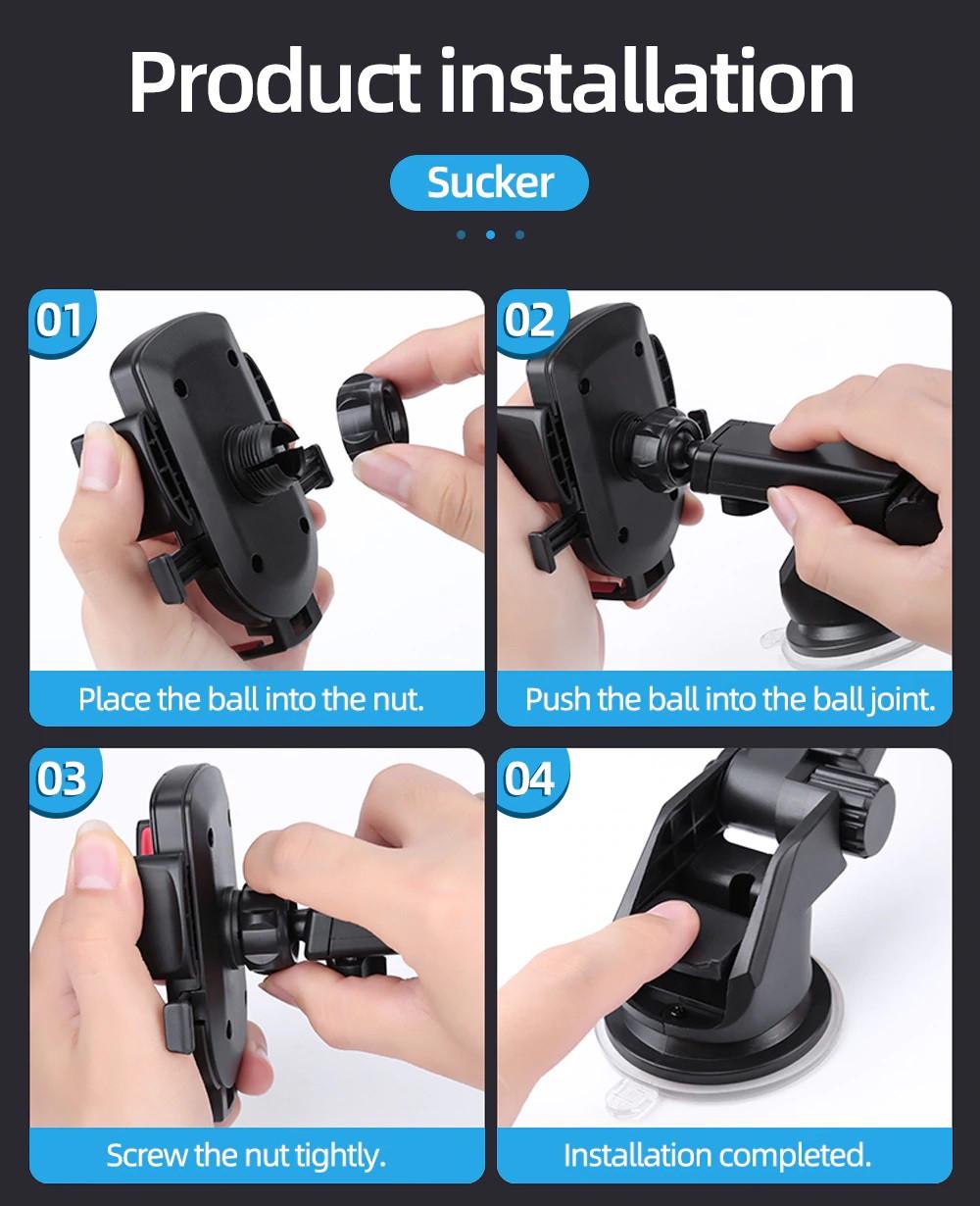 Product installation

Sucker

01

Place the ball into the nut.

02

Push the ball into the ball joint.

03

Screw the nut tightly.

04

Installation completed.