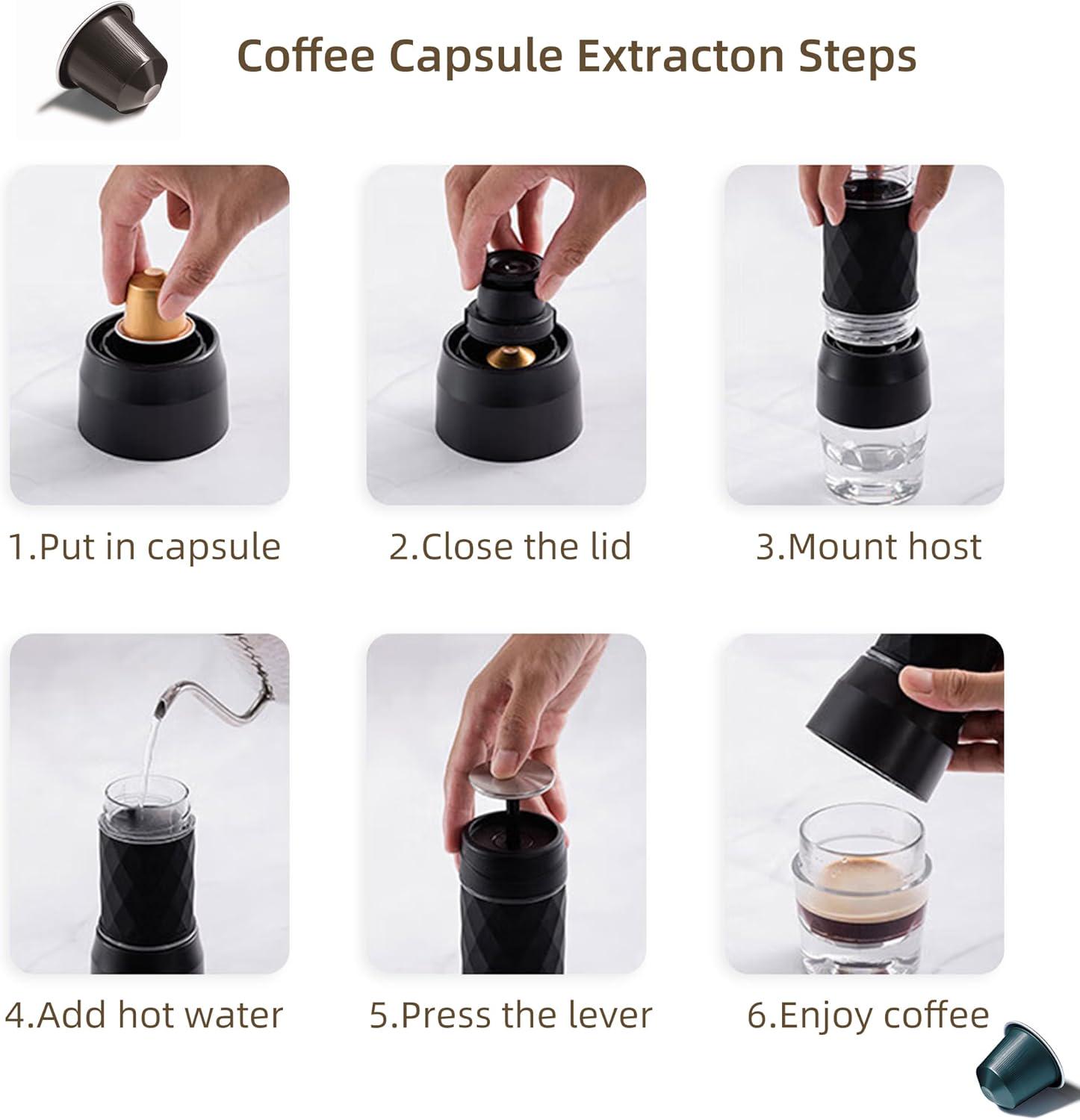 Coffee Capsule Extracton Steps

1.Put in capsule

2.Close the lid

3.Mount host

4.Add hot water

5.Press the lever

6.Enjoy coffee