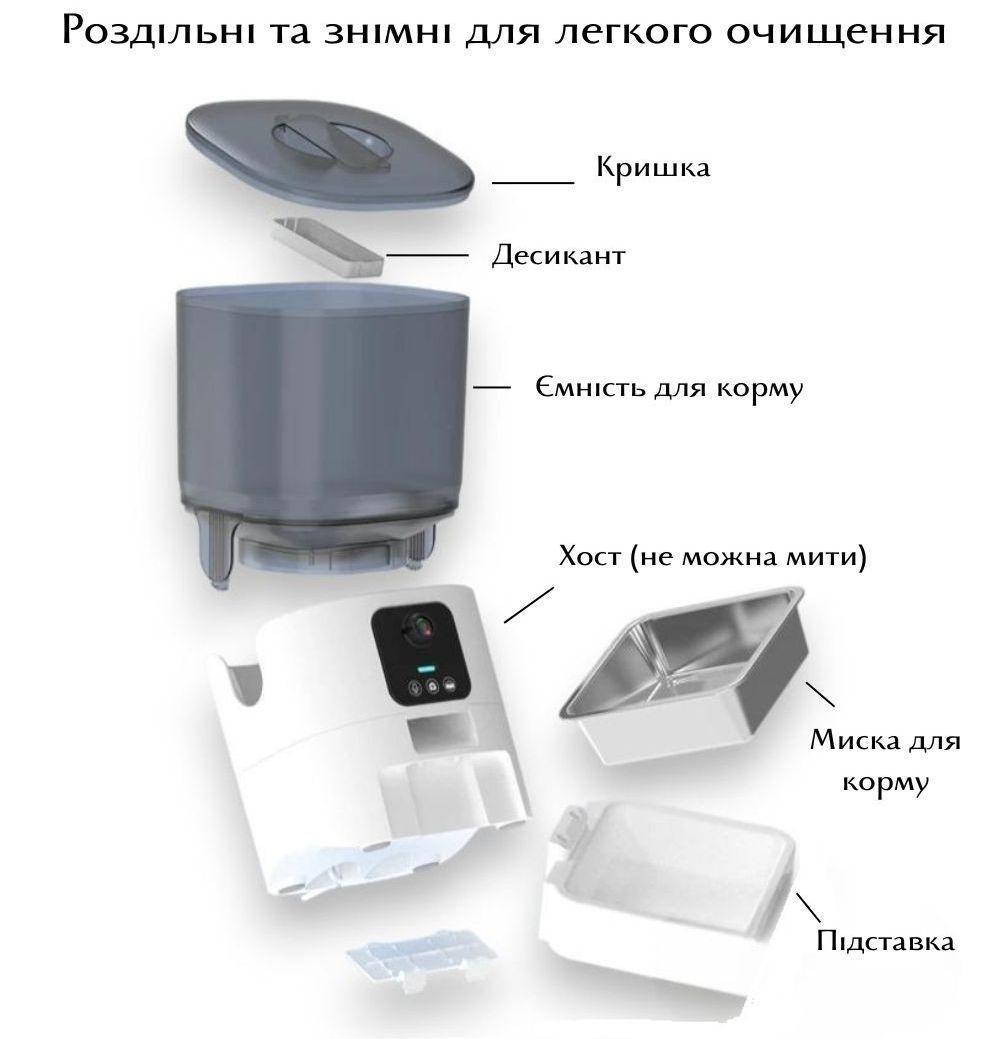 Роздільні та знімні для легкого очищення

Кришка

Десикант

Ємність для корму

Хост (не можна мити)

Миска для корму

Підставка