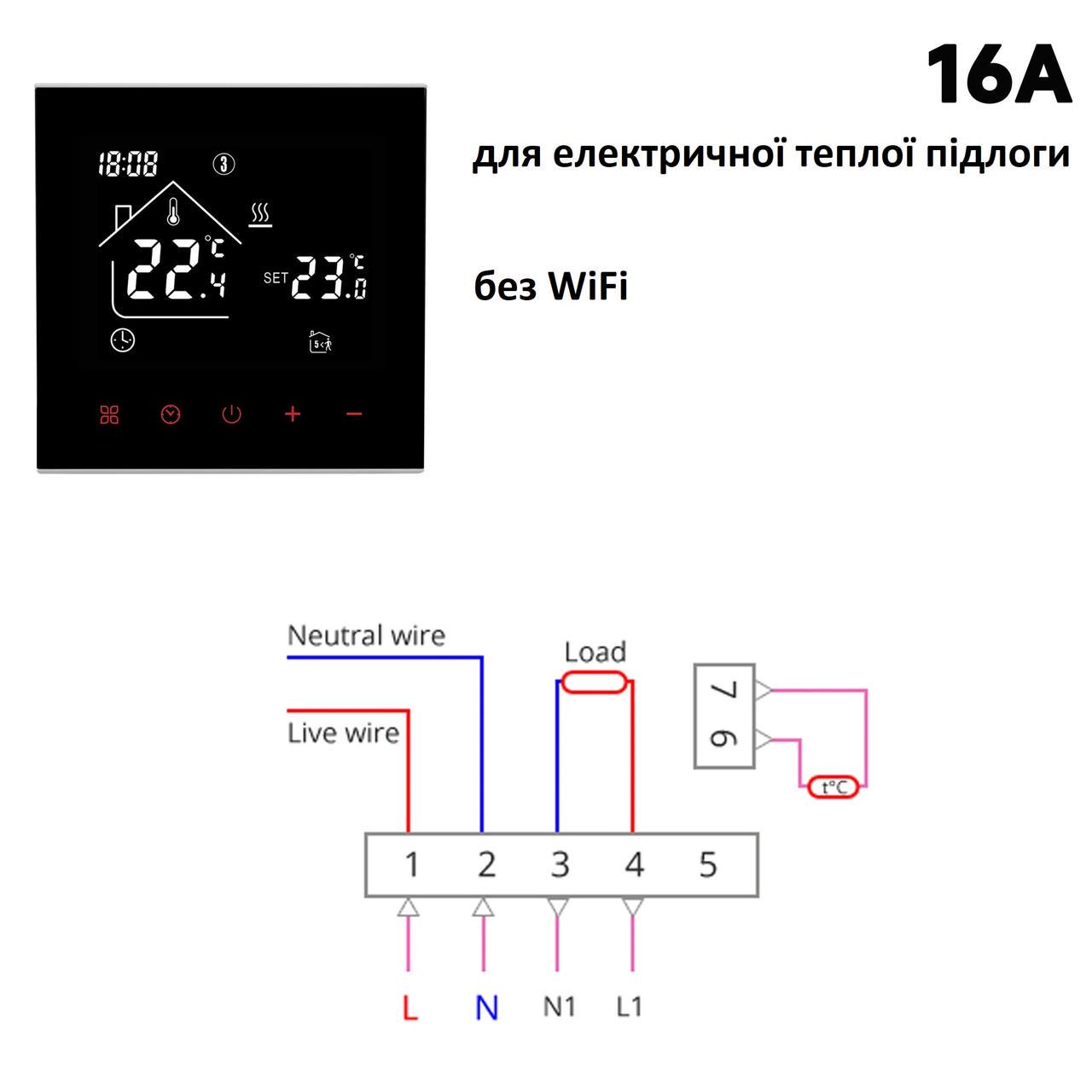 16A

для електричної теплої підлоги

без WiFi

18:08
3
22.4 °C
SET 23.0 °C

Neutral wire
Live wire
Load
7
6
t°C
1 2 3 4 5
L N N1 L1