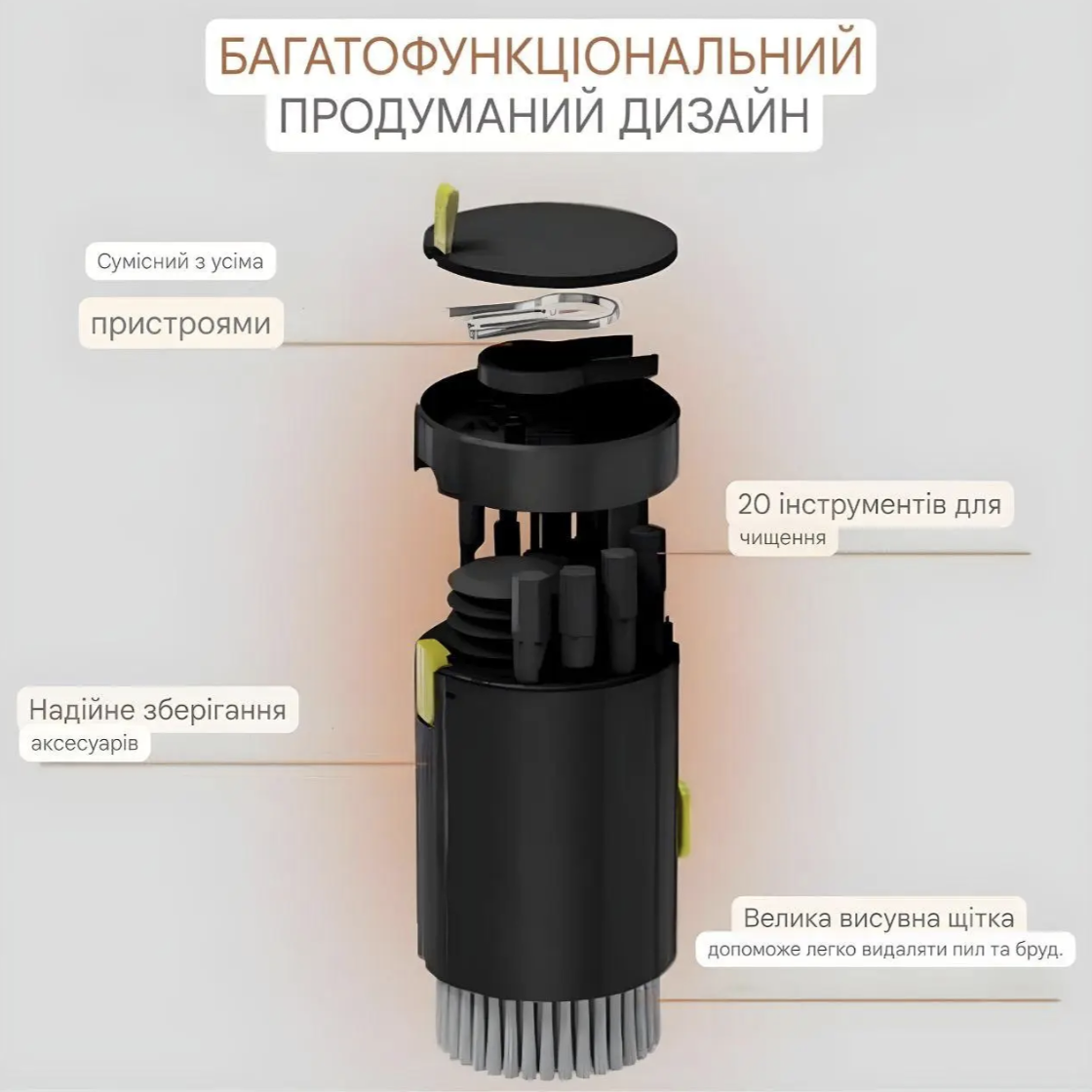 БАГАТОФУНКЦІОНАЛЬНИЙ
ПРОДУМАНИЙ ДИЗАЙН

Сумісний з усіма
пристроями

20 інструментів для
чищення

Надійне зберігання
аксесуарів

Велика висувна щітка
допоможе легко видаляти пил та бруд.