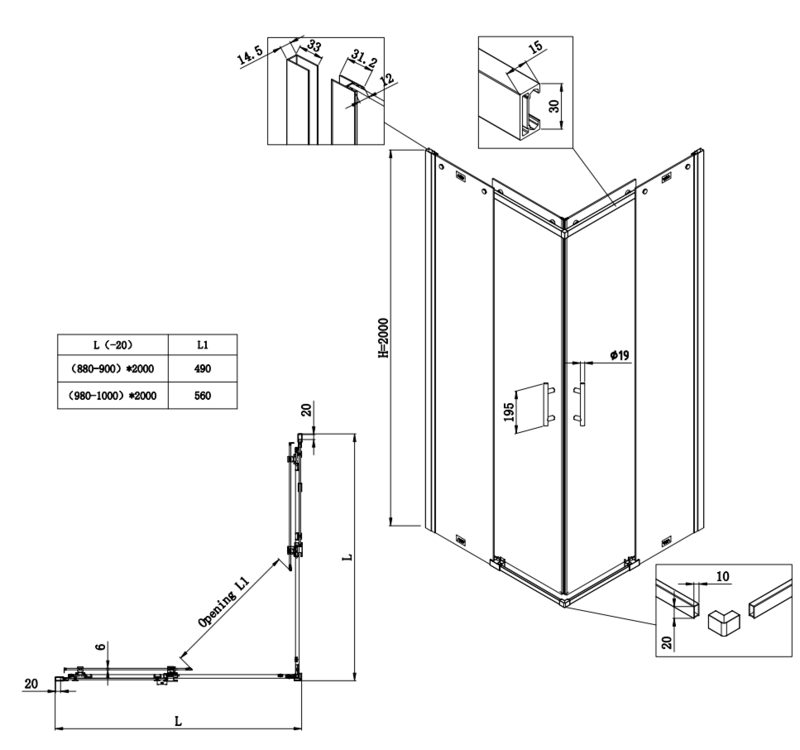 14.5
33
31.2
12
15
30
H=2000
ϕ19
195

| L (-20) | L1 |
|---|---|
| (880-900) *2000 | 490 |
| (980-1000) *2000 | 560 |

20
L
Opening L1
6
20
L
10
20