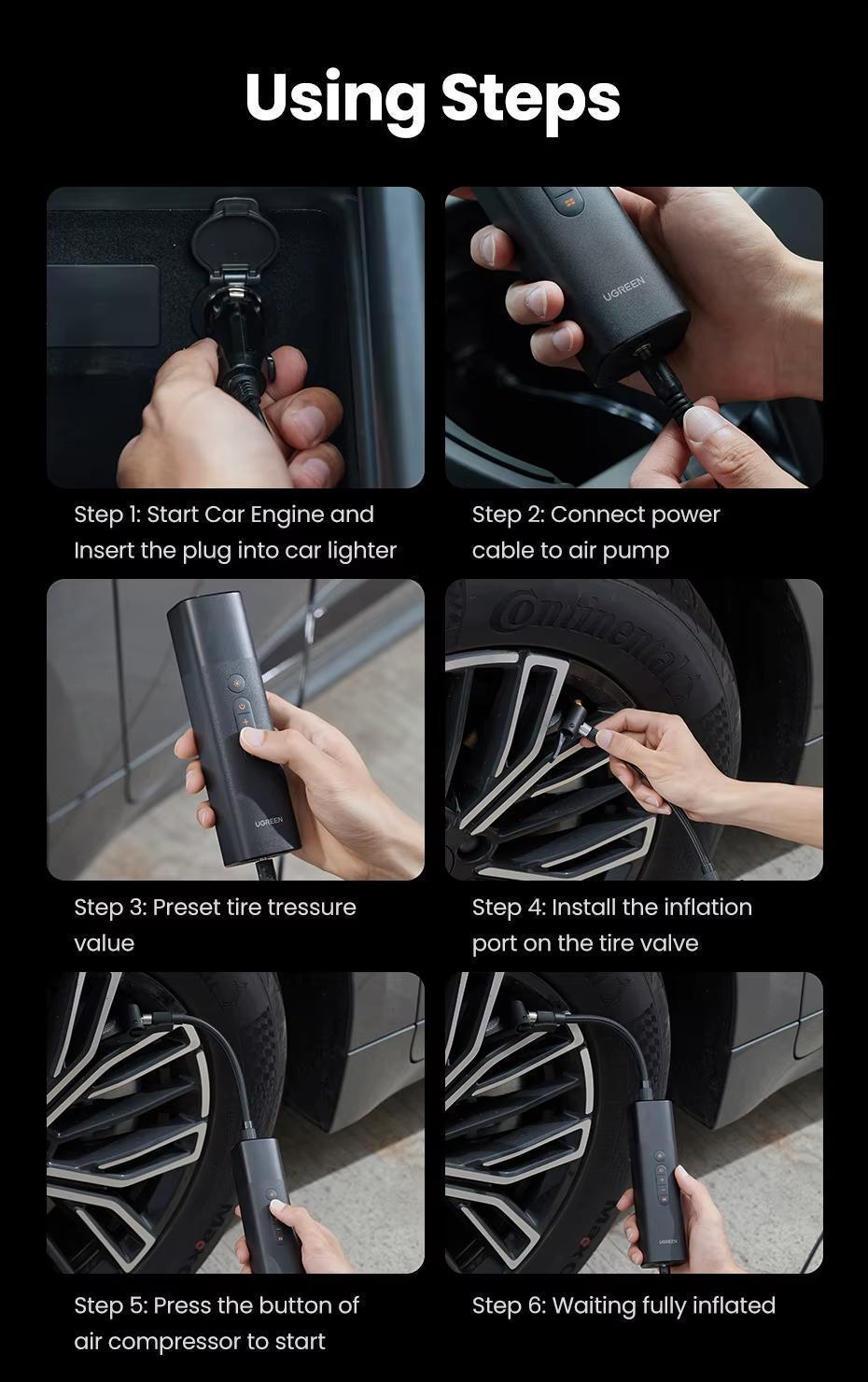 Using Steps

UGREEN

Step 1: Start Car Engine and Insert the plug into car lighter

Step 2: Connect power cable to air pump

UGREEN

Continental

Step 3: Preset tire tressure value

Step 4: Install the inflation port on the tire valve

UGREEN

Step 5: Press the button of air compressor to start

Step 6: Waiting fully inflated