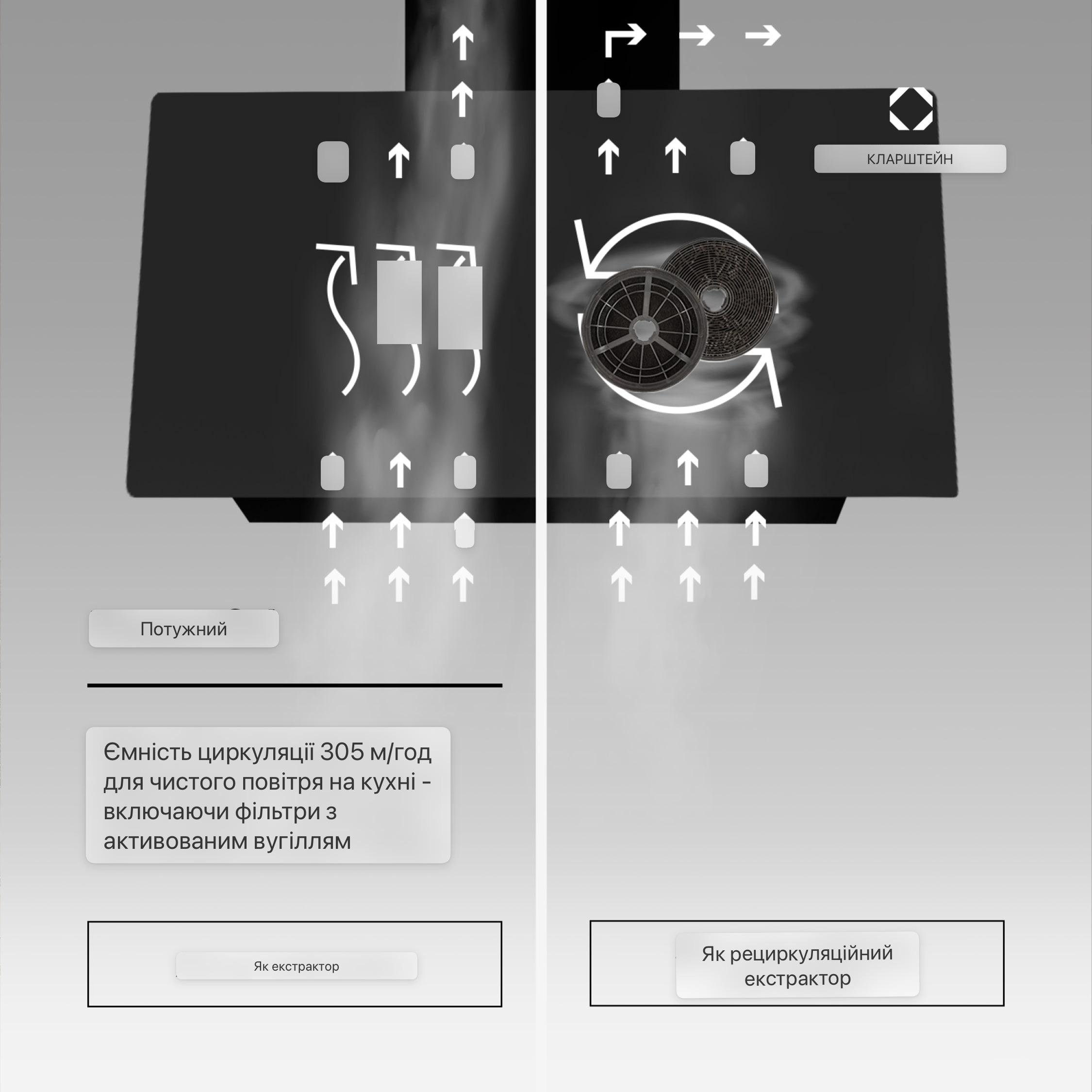 КЛАРШТЕЙН

Потужний

Ємність циркуляції 305 м/год для чистого повітря на кухні - включаючи фільтри з активованим вугіллям

Як екстрактор

Як рециркуляційний екстрактор