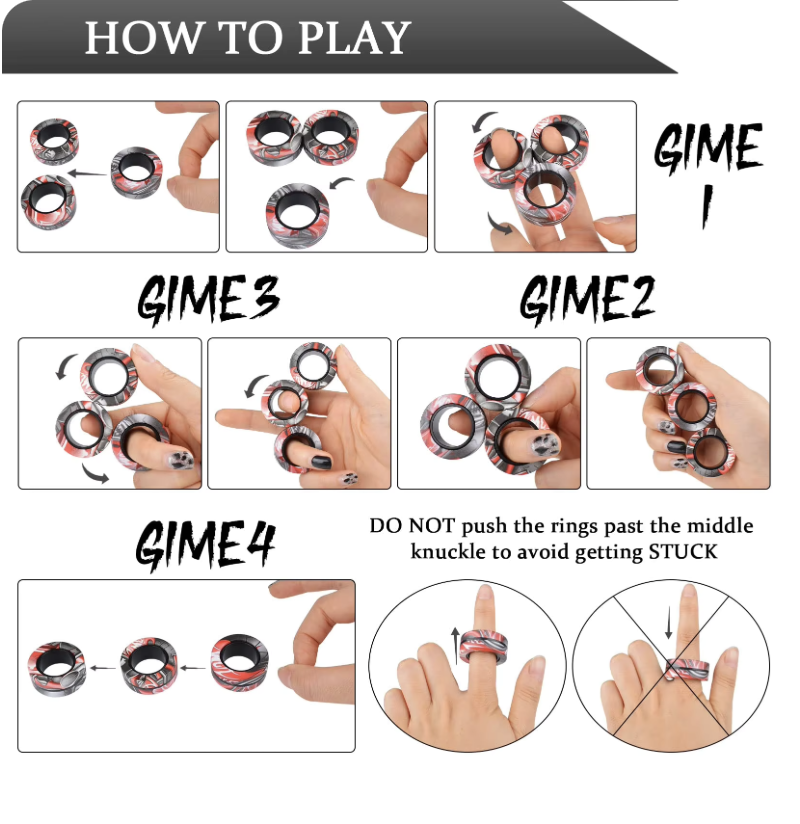 HOW TO PLAY

GIME 1

GIME3

GIME2

GIME4

DO NOT push the rings past the middle knuckle to avoid getting STUCK